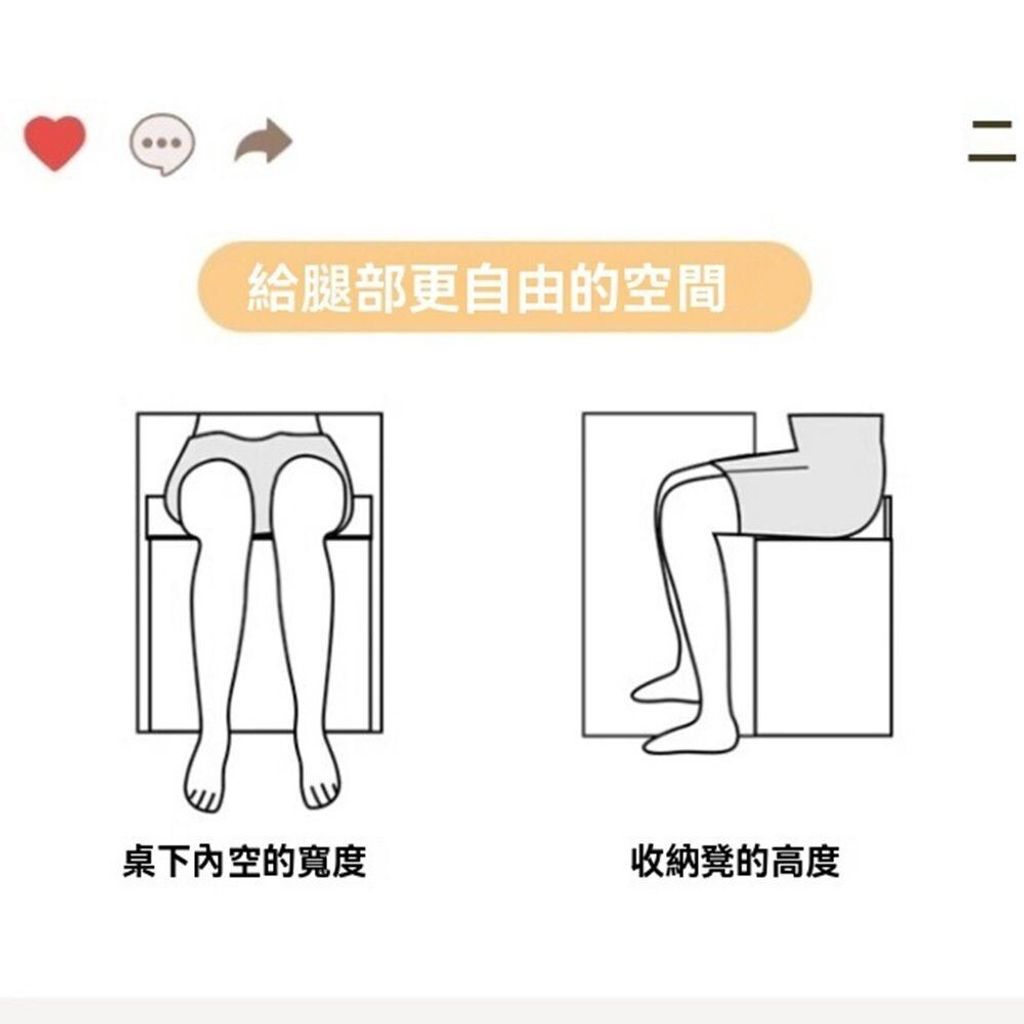 給腿部更自由的空間

桌下內空的寬度

收納凳的高度