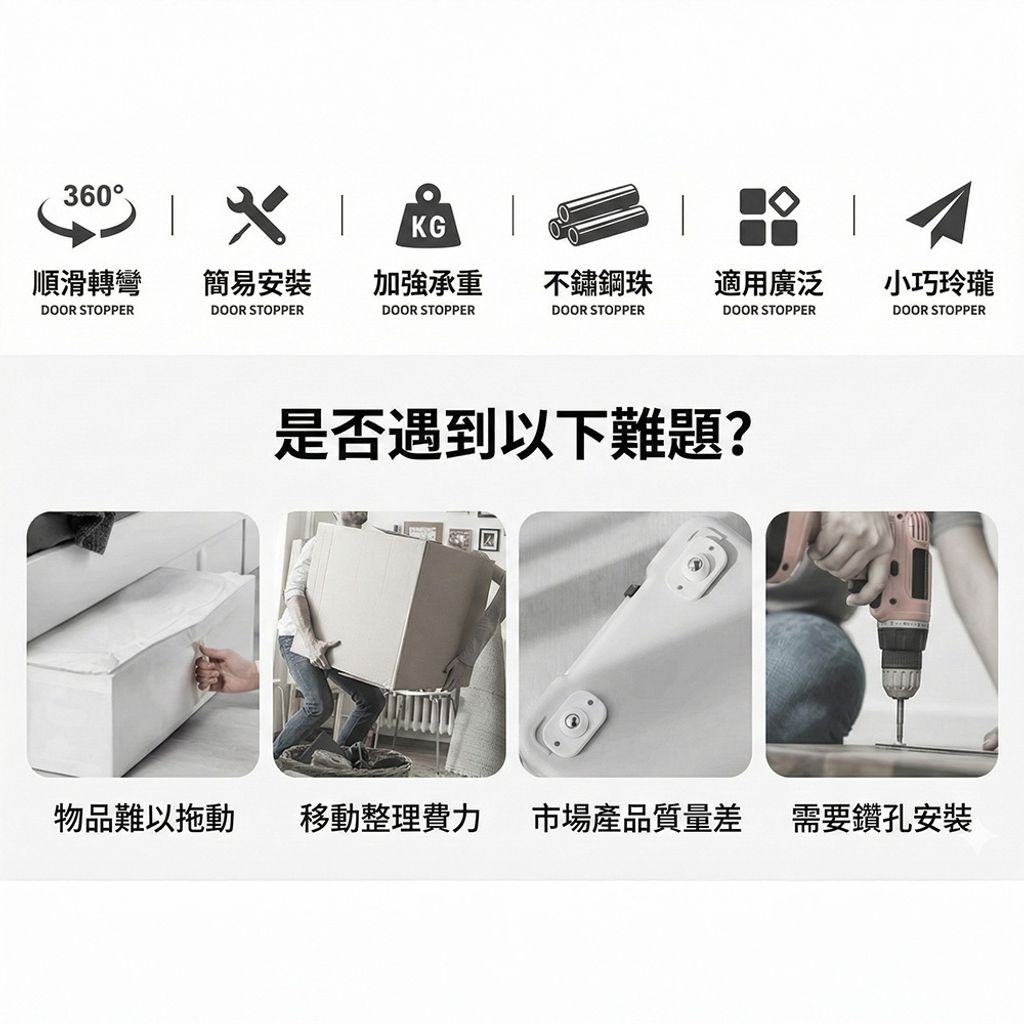 360°

順滑轉彎
DOOR STOPPER

簡易安裝
DOOR STOPPER

KG

加強承重
DOOR STOPPER

不鏽鋼珠
DOOR STOPPER

適用廣泛
DOOR STOPPER

小巧玲瓏
DOOR STOPPER

是否遇到以下難題?

物品難以拖動

移動整理費力

市場產品質量差

需要鑽孔安裝