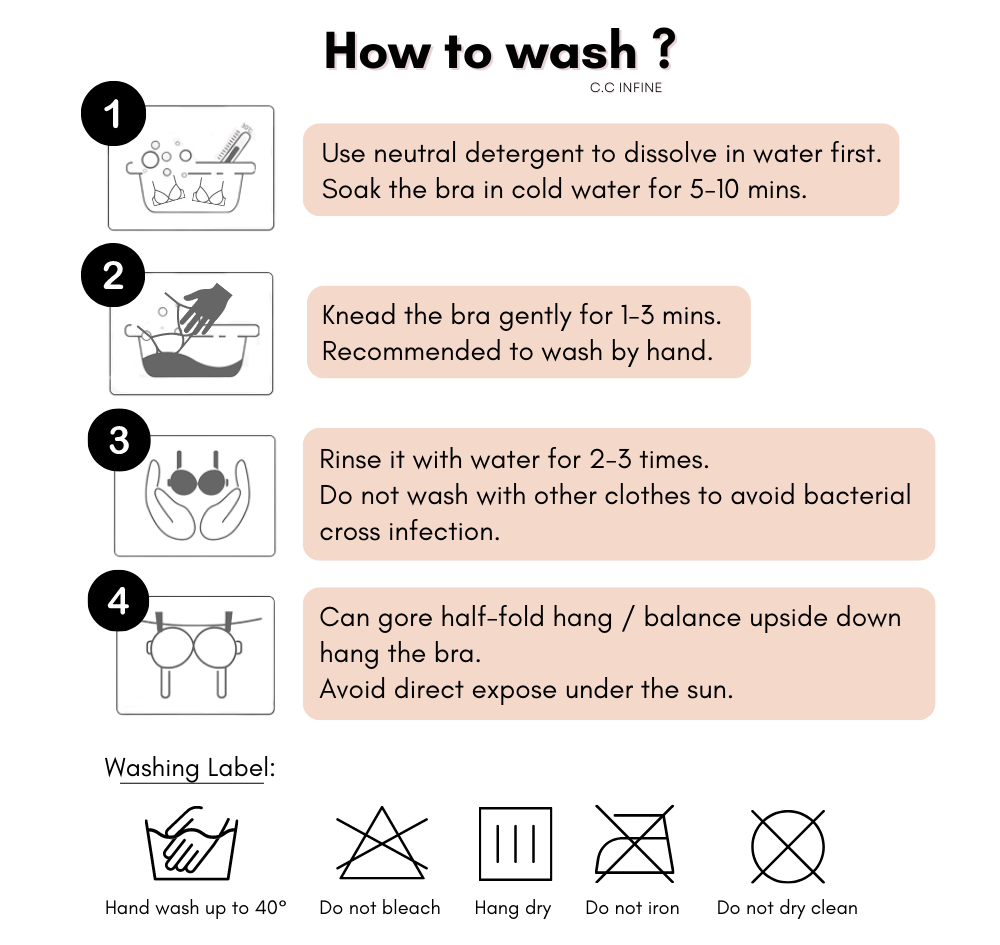 How to wash ?
C.C INFINE

1
Use neutral detergent to dissolve in water first.
Soak the bra in cold water for 5-10 mins.

2
Knead the bra gently for 1-3 mins.
Recommended to wash by hand.

3
Rinse it with water for 2-3 times.
Do not wash with other clothes to avoid bacterial cross infection.

4
Can gore half-fold hang / balance upside down hang the bra.
Avoid direct expose under the sun.

Washing Label:

Hand wash up to 40°
Do not bleach
Hang dry
Do not iron
Do not dry clean