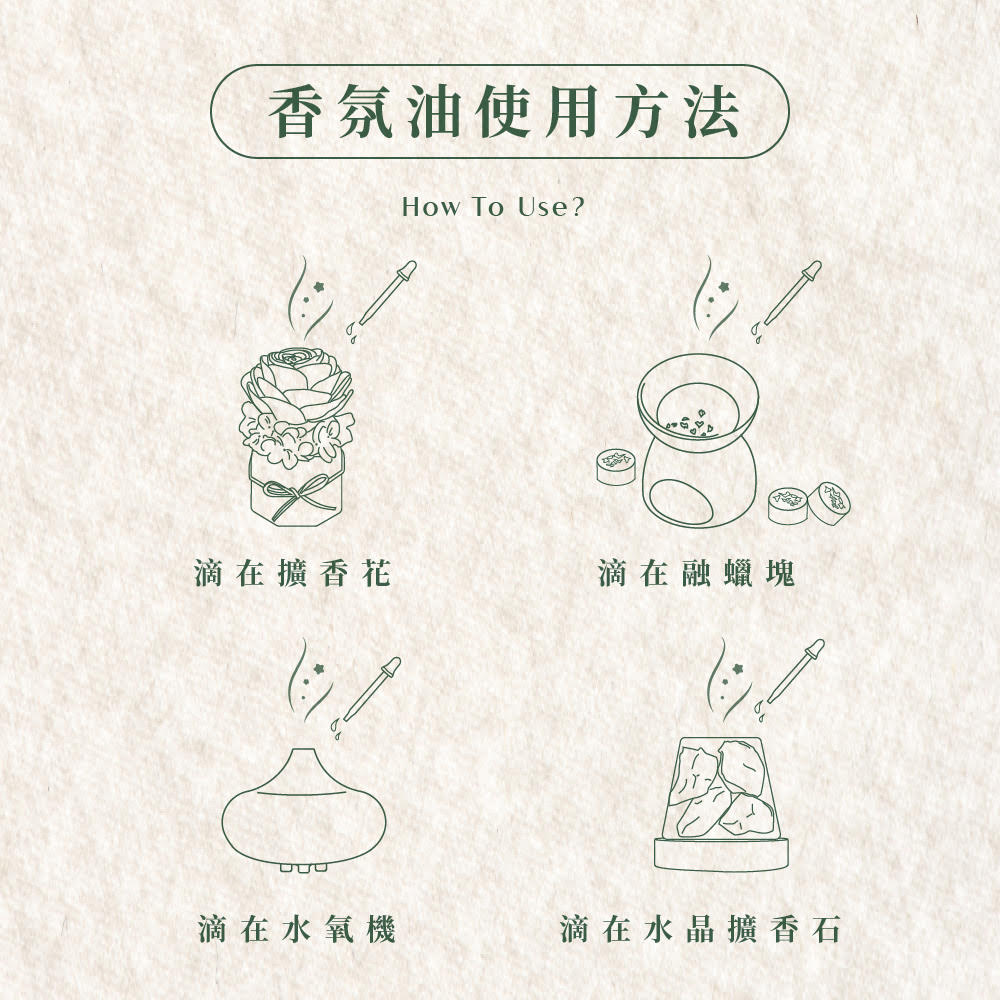 香氛油使用方法

How To Use?

滴在擴香花

滴在融蠟塊

滴在水氧機

滴在水晶擴香石