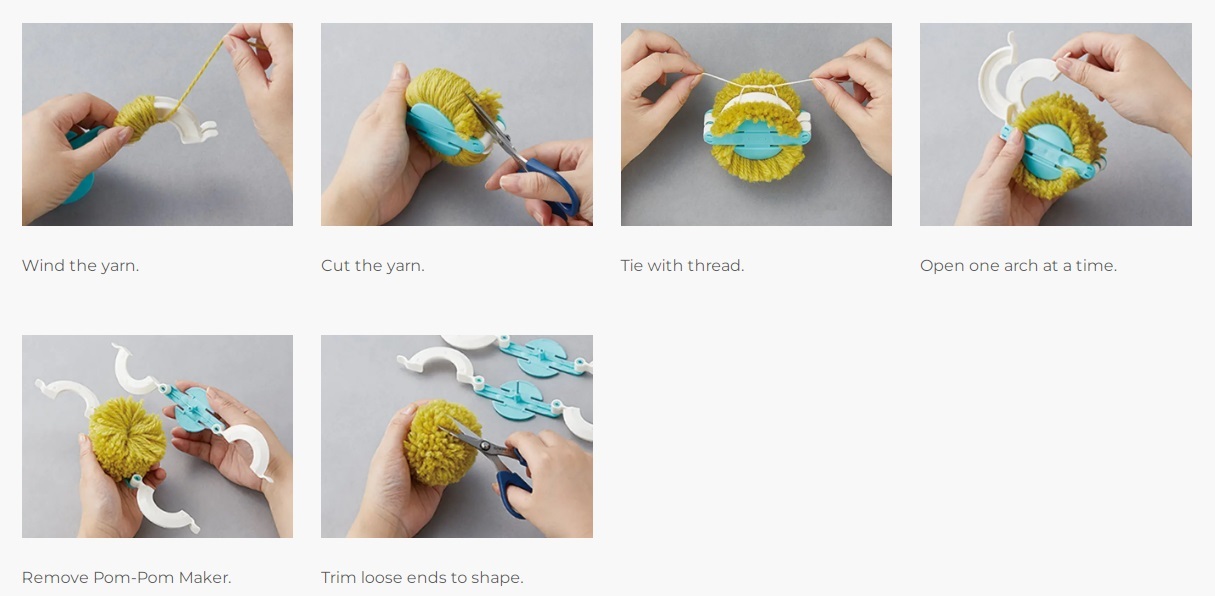 Wind the yarn.

Cut the yarn.

Tie with thread.

Open one arch at a time.

Remove Pom-Pom Maker.

Trim loose ends to shape.