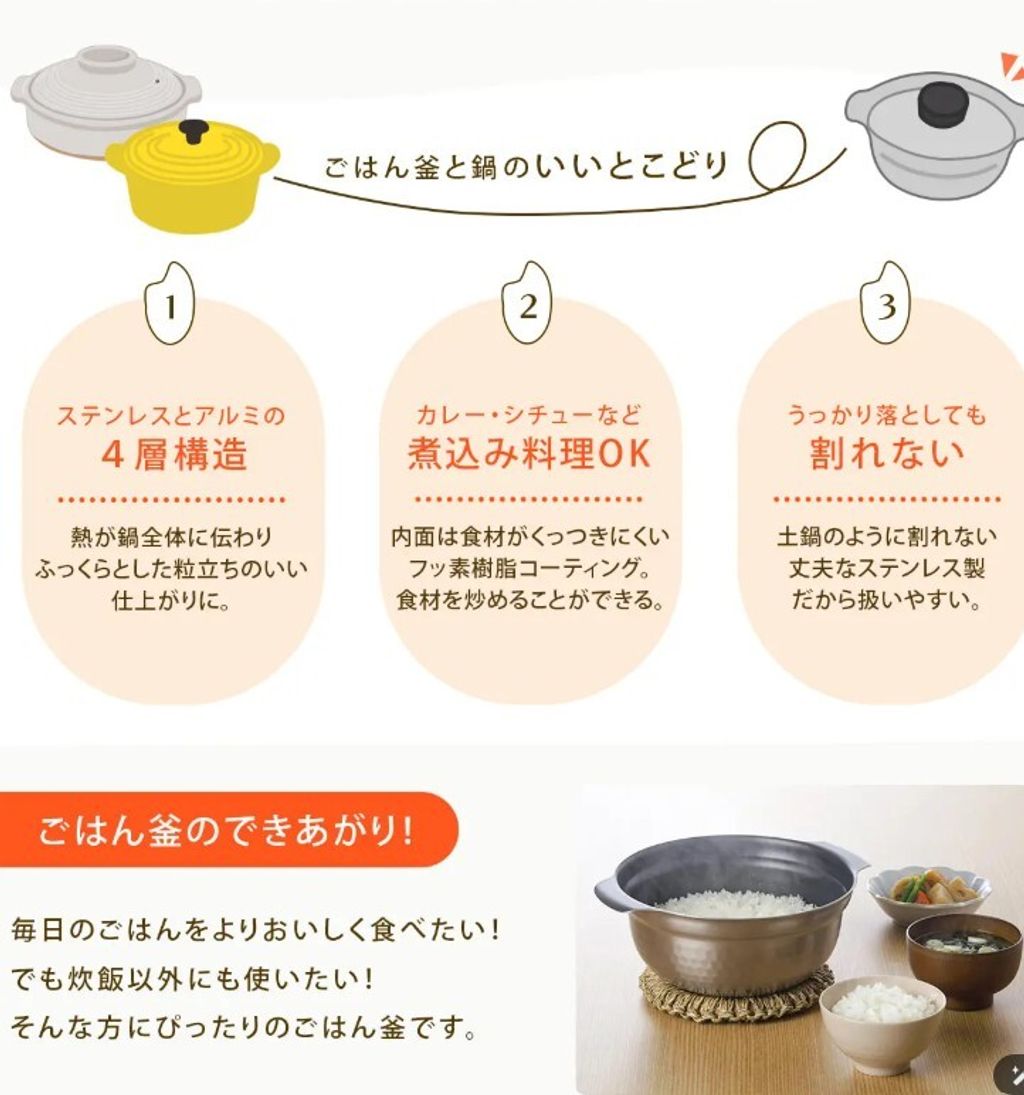 ごはん釜と鍋のいいとこどり

1

ステンレスとアルミの
4層構造

熱が鍋全体に伝わり
ふっくらとした粒立ちのいい
仕上がりに。

2

カレー・シチューなど
煮込み料理OK

内面は食材がくっつきにくい
フッ素樹脂コーティング。
食材を炒めることができる。

3

うっかり落としても
割れない

土鍋のように割れない
丈夫なステンレス製
だから扱いやすい。

ごはん釜のできあがり!

毎日のごはんをよりおいしく食べたい!
でも炊飯以外にも使いたい!
そんな方にぴったりのごはん釜です。