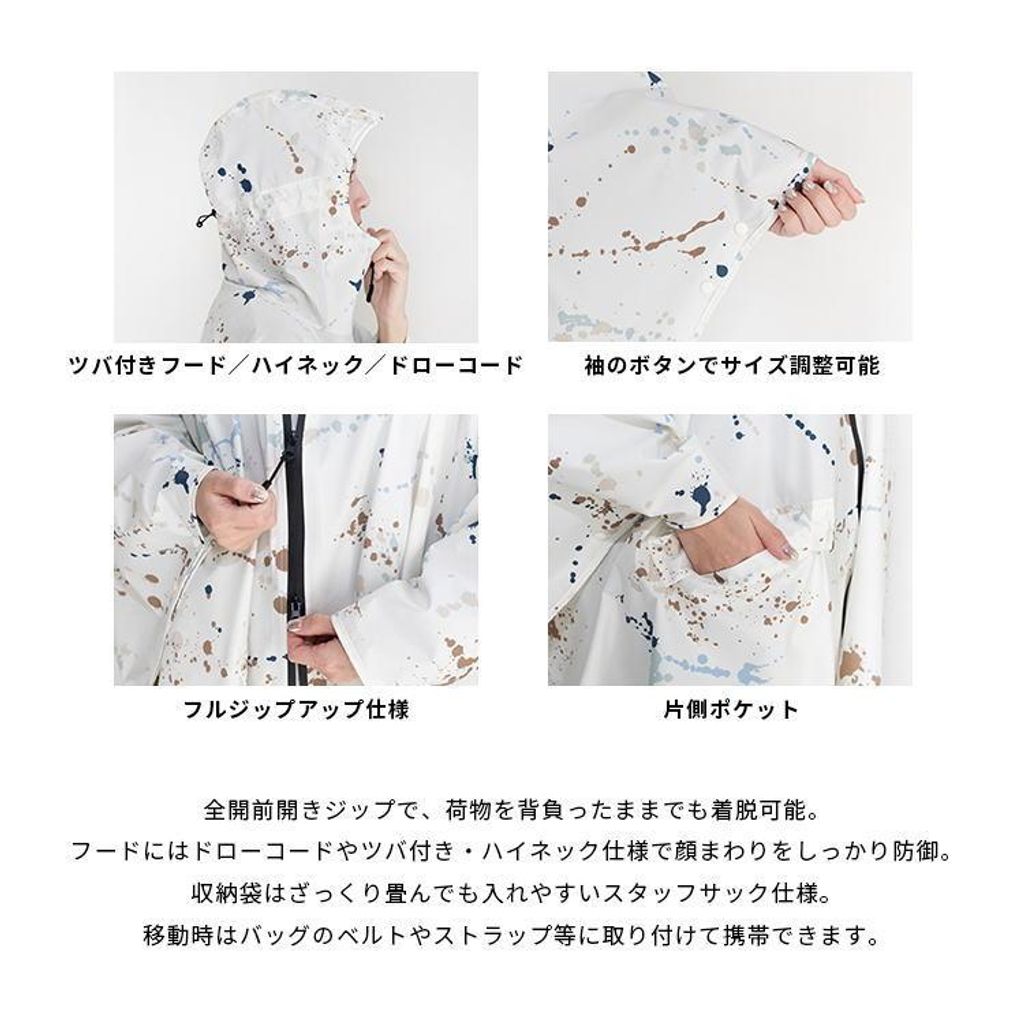 ツバ付きフード／ハイネック／ドローコード

袖のボタンでサイズ調整可能

フルジップアップ仕様

片側ポケット

全開前開きジップで、荷物を背負ったままでも着脱可能。
フードにはドローコードやツバ付き・ハイネック仕様で顔まわりをしっかり防御。
収納袋はざっくり畳んでも入れやすいスタッフサック仕様。
移動時はバッグのベルトやストラップ等に取り付けて携帯できます。