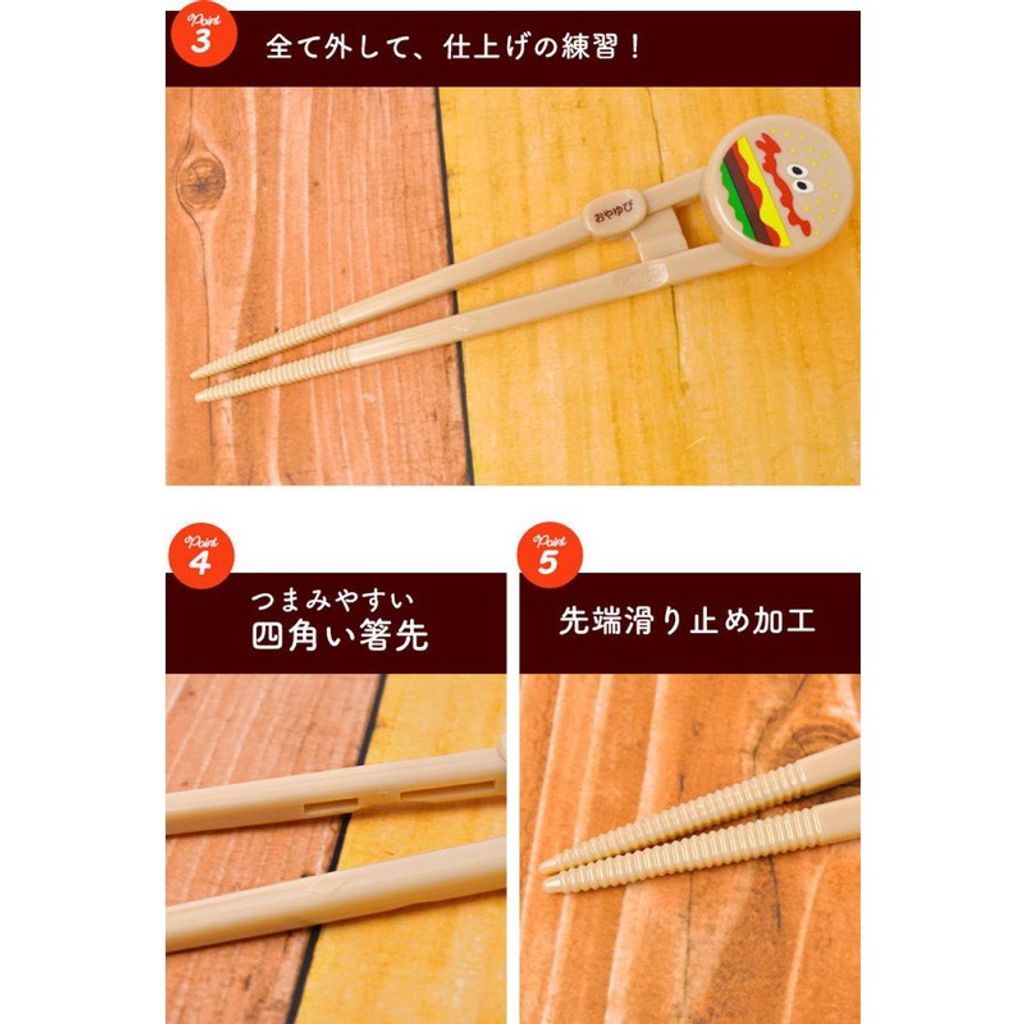 Point
3
全て外して、仕上げの練習！

おやゆび

Point
4
つまみやすい
四角い箸先

Point
5
先端滑り止め加工