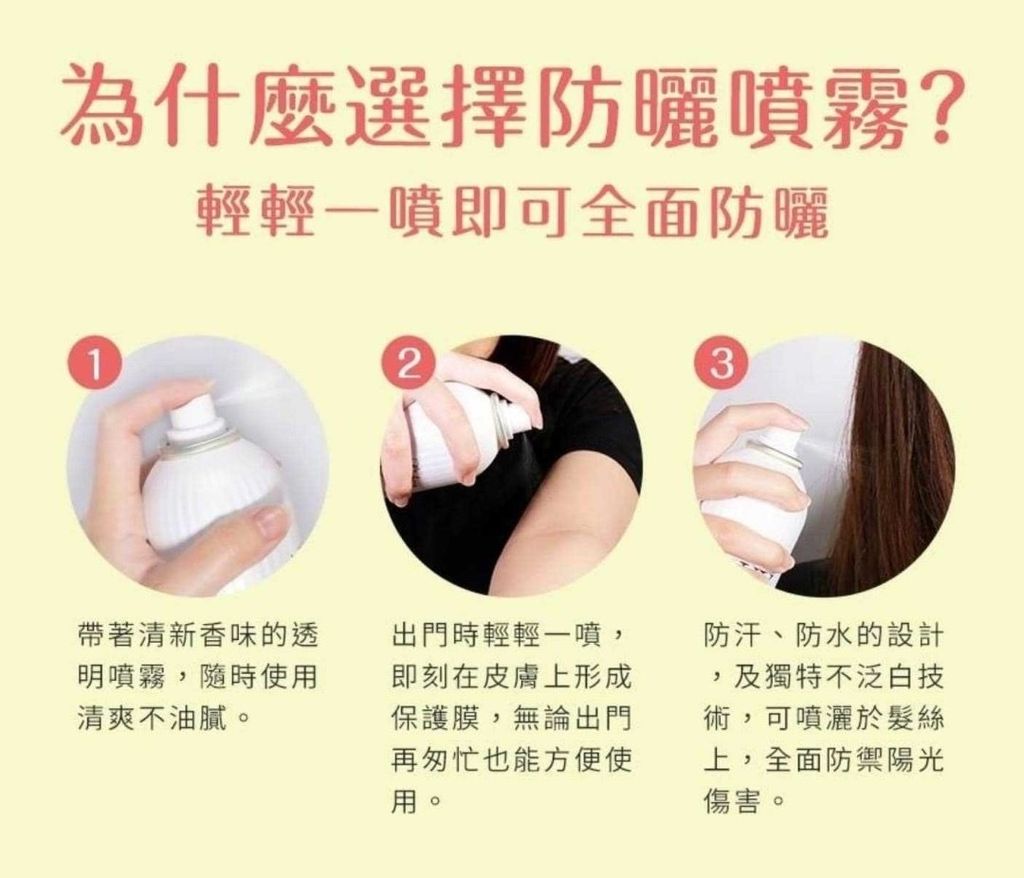 為什麼選擇防曬噴霧?

輕輕一噴即可全面防曬

1

帶著清新香味的透明噴霧，隨時使用清爽不油膩。

2

出門時輕輕一噴，即刻在皮膚上形成保護膜，無論出門再匆忙也能方便使用。

3

防汗、防水的設計，及獨特不泛白技術，可噴灑於髮絲上，全面防禦陽光傷害。