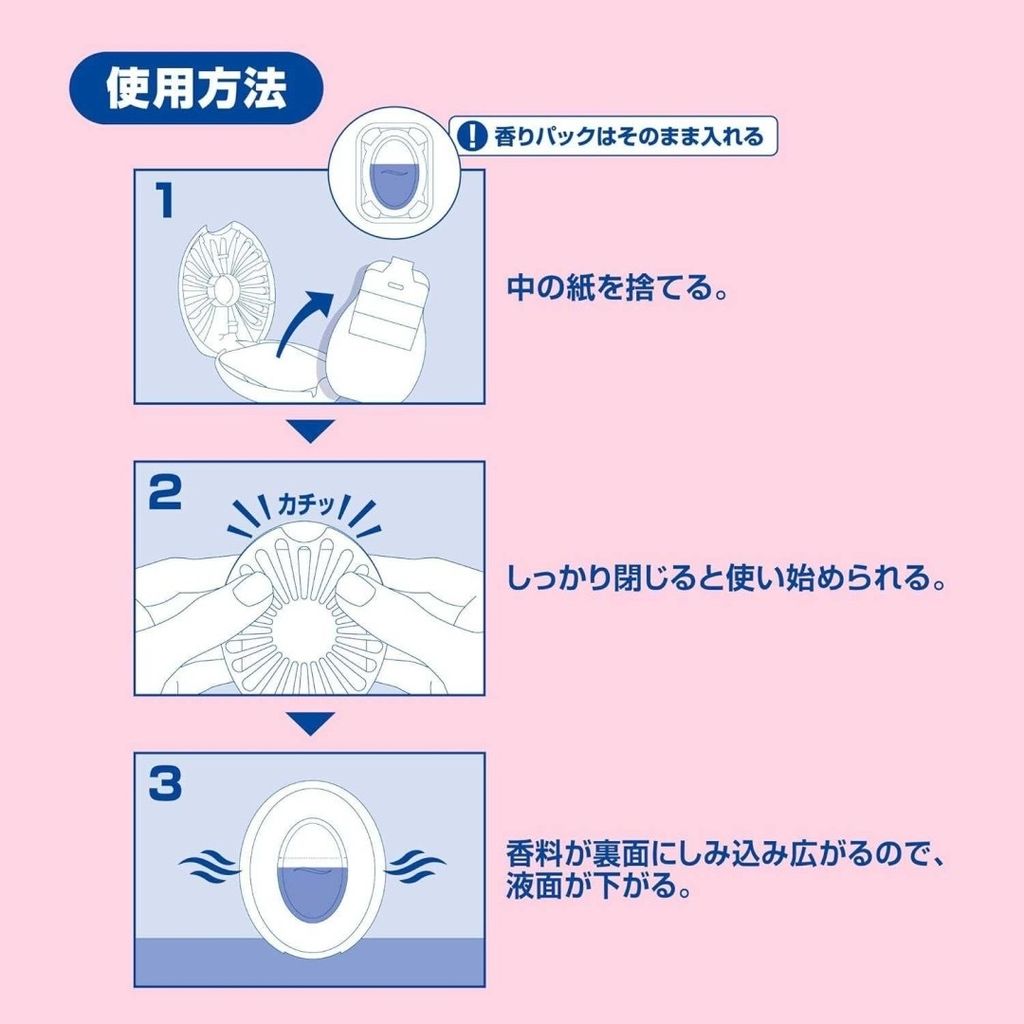 使用方法

! 香りパックはそのまま入れる

1

中の紙を捨てる。

2

カチッ

しっかり閉じると使い始められる。

3

香料が裏面にしみ込み広がるので、液面が下がる。