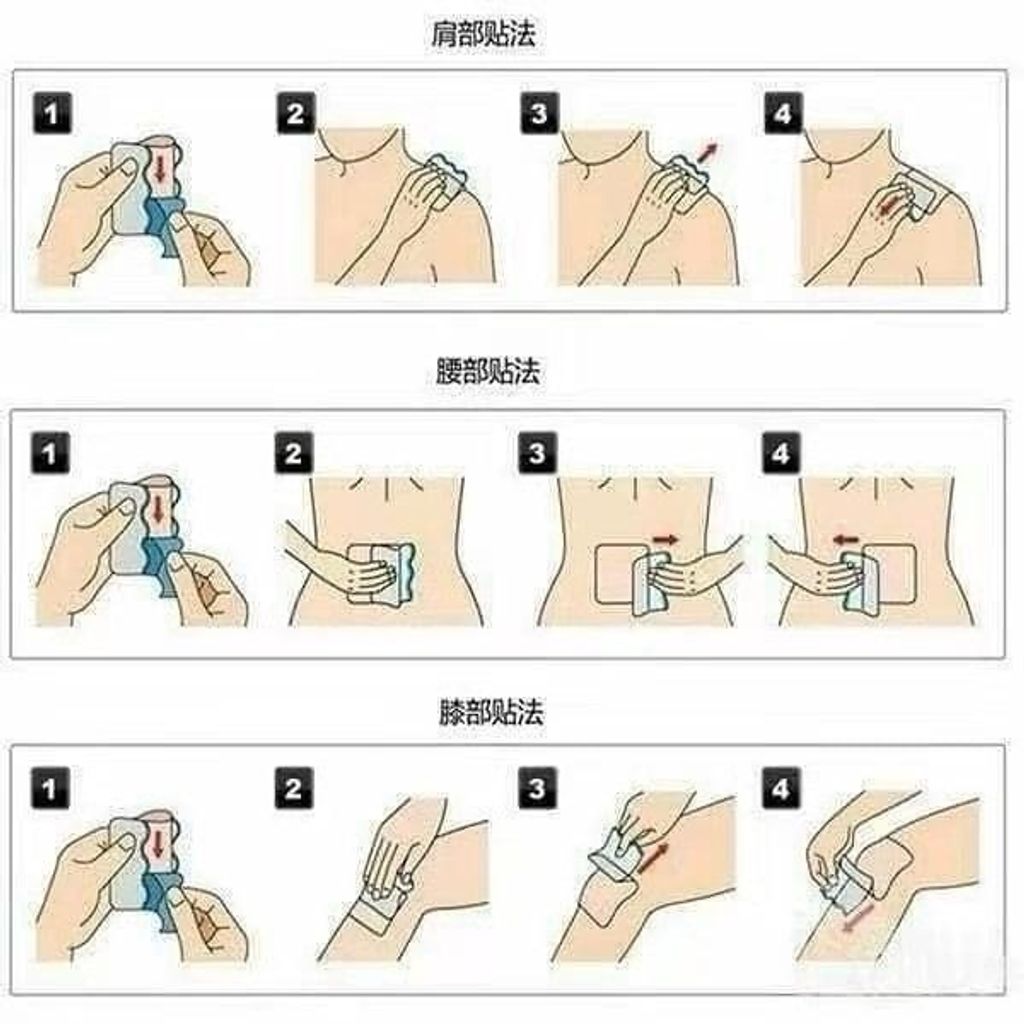 肩部贴法

1

2

3

4

腰部贴法

1

2

3

4

膝部贴法

1

2

3

4