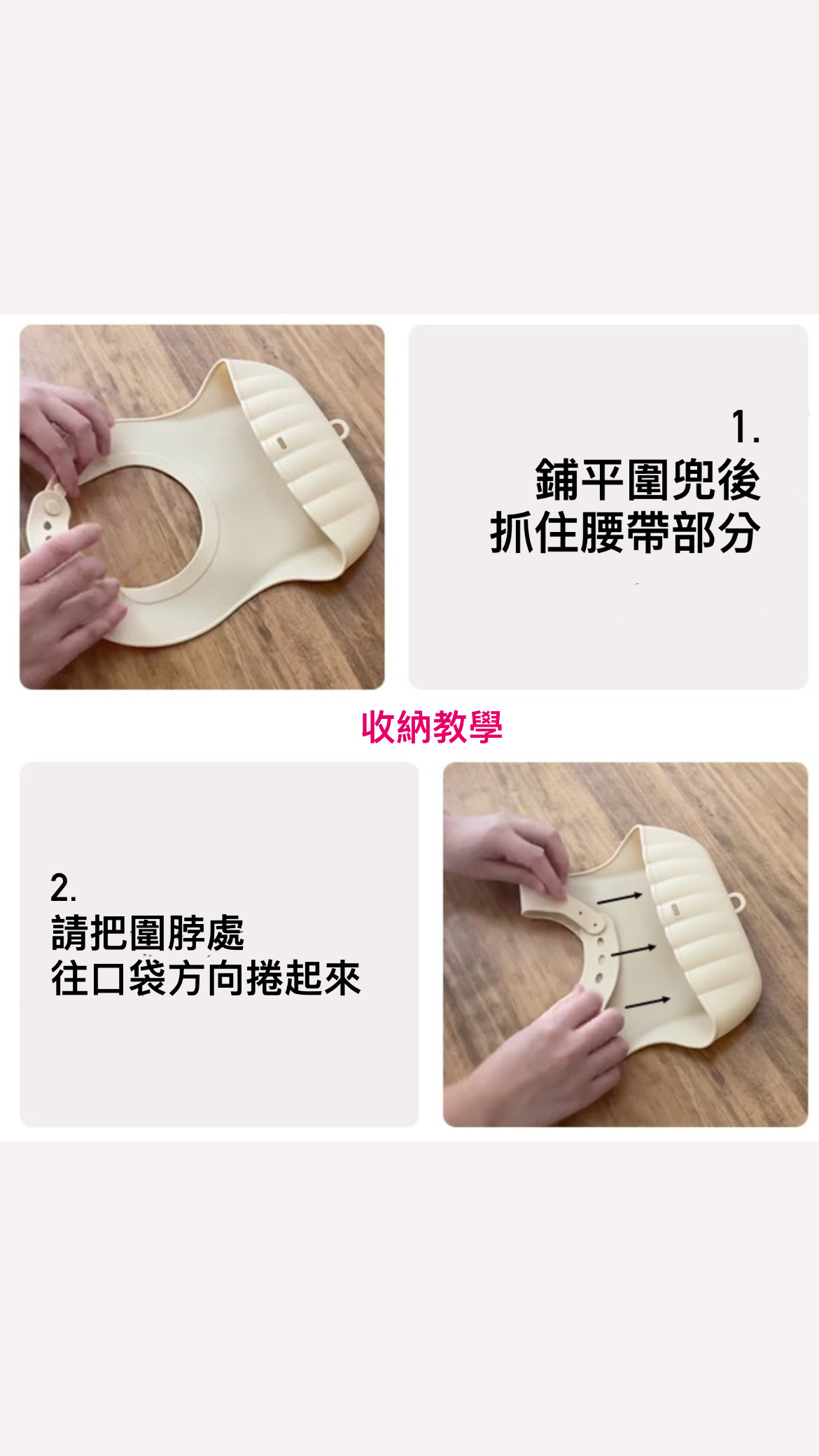 1.
鋪平圍兜後
抓住腰帶部分

收納教學

2.
請把圍脖處
往口袋方向捲起來