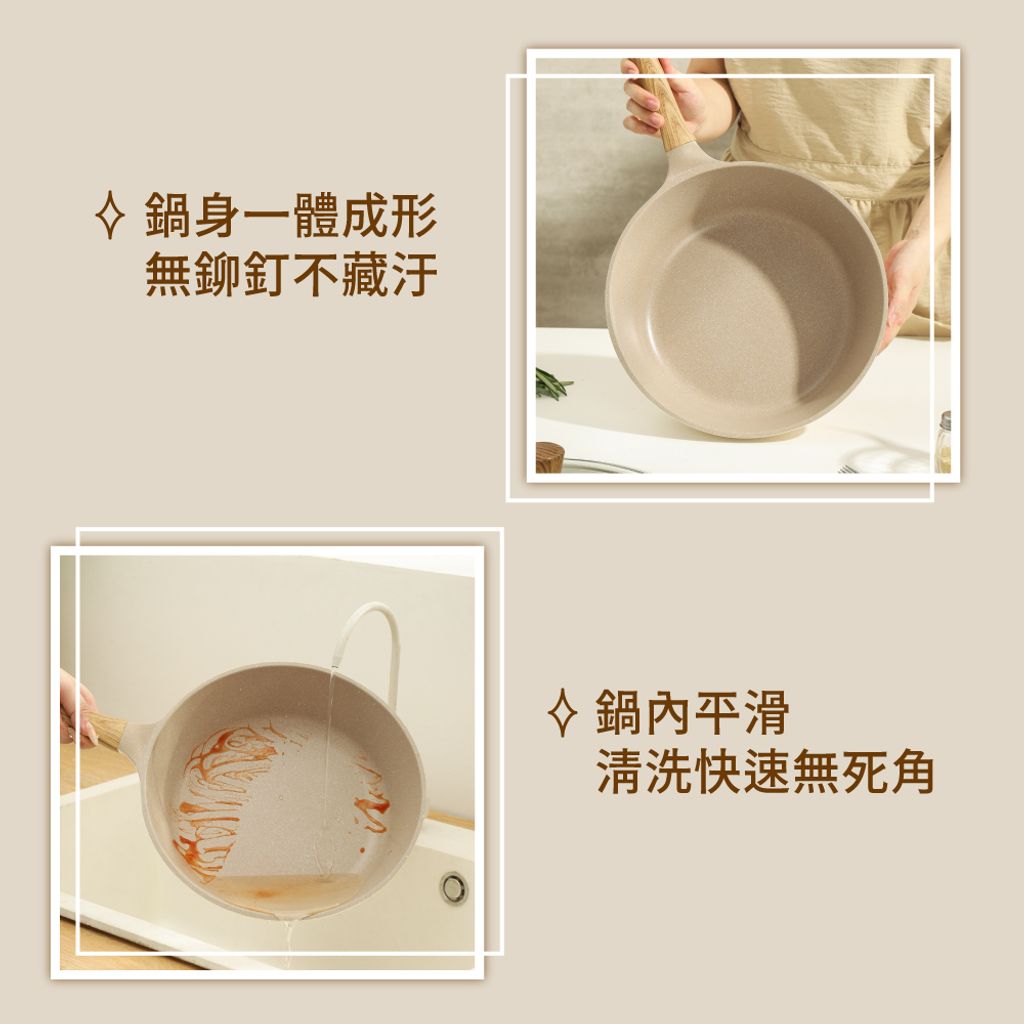 ✧ 鍋身一體成形
無鉚釘不藏汙

✧ 鍋內平滑
清洗快速無死角