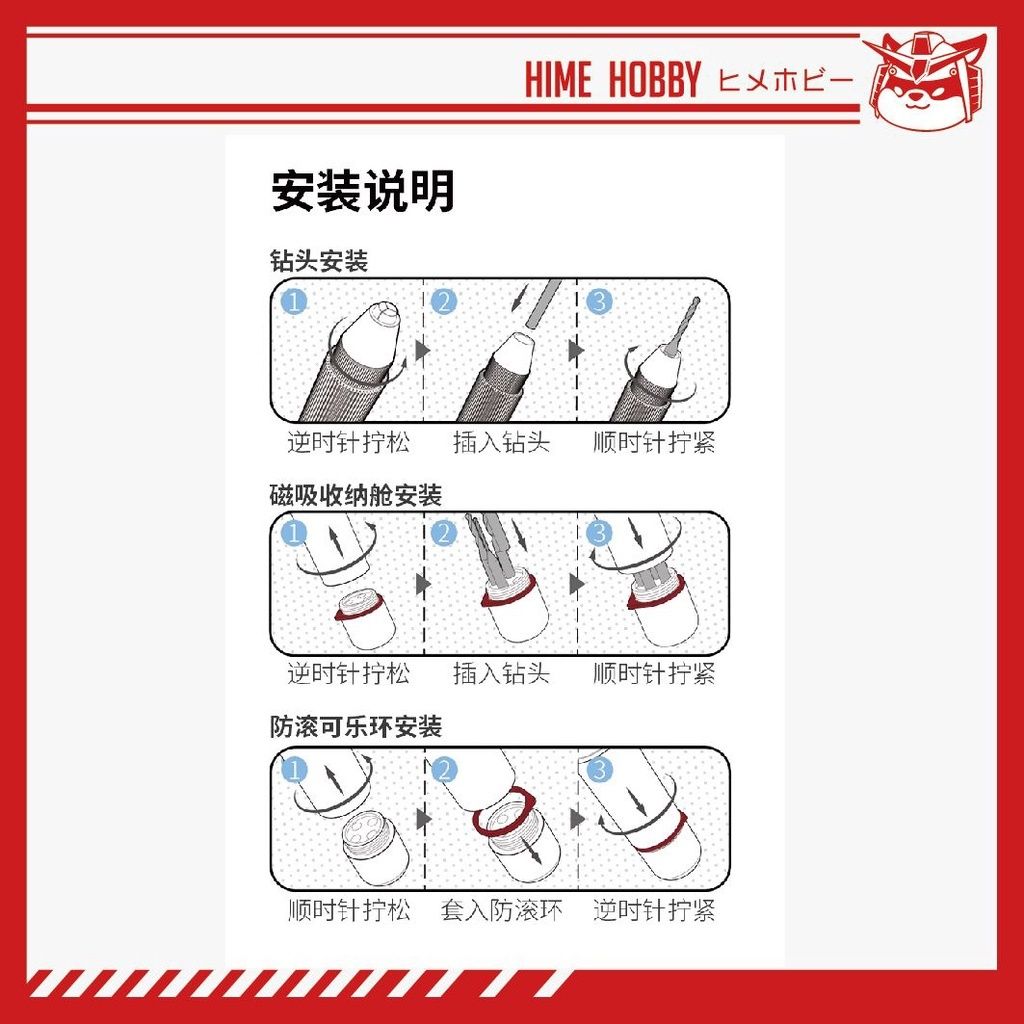 HIME HOBBY ヒメホビー

安装说明

钻头安装

1 2 3

逆时针拧松 插入钻头 顺时针拧紧

磁吸收纳舱安装

1 2 3

逆时针拧松 插入钻头 顺时针拧紧

防滚可乐环安装

1 2 3

顺时针拧松 套入防滚环 逆时针拧紧