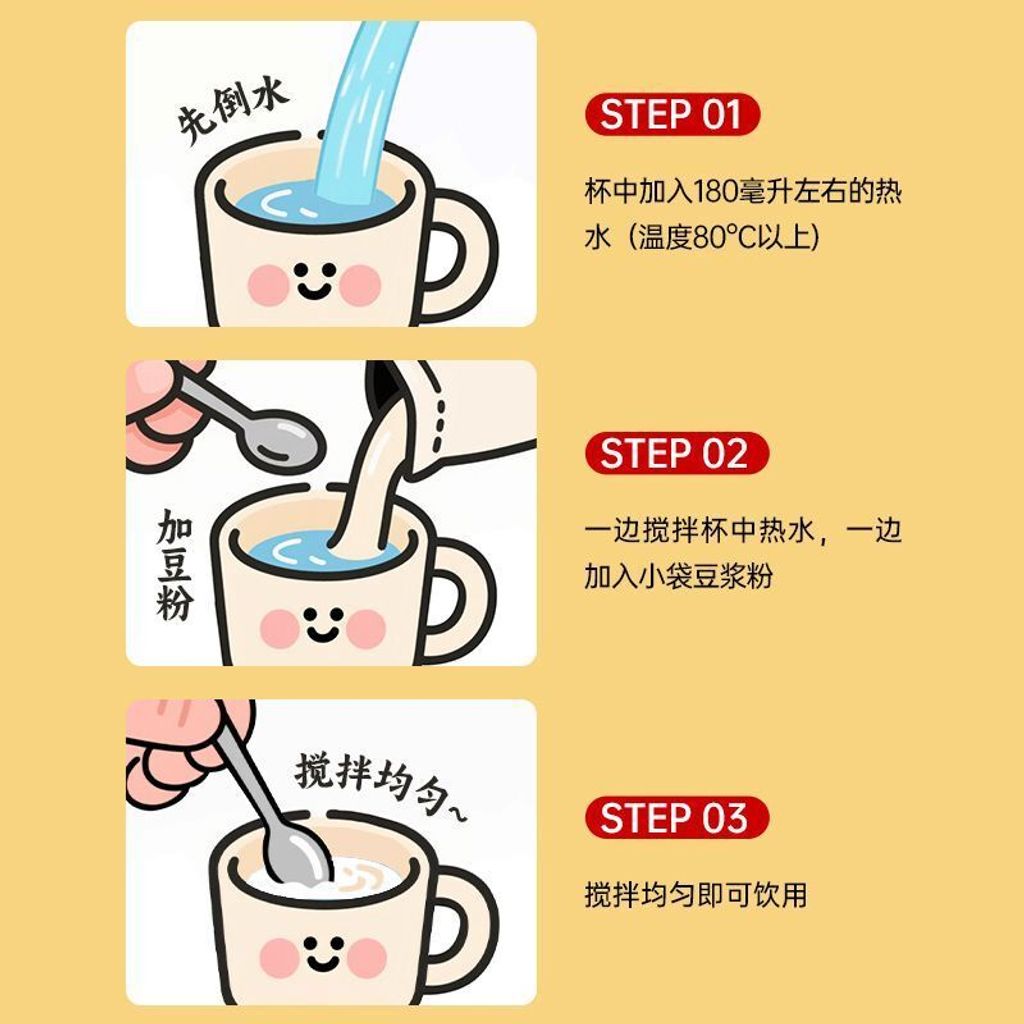 先倒水

STEP 01

杯中加入180毫升左右的热水（温度80°C以上）

加豆粉

STEP 02

一边搅拌杯中热水，一边加入小袋豆浆粉

搅拌均匀~

STEP 03

搅拌均匀即可饮用