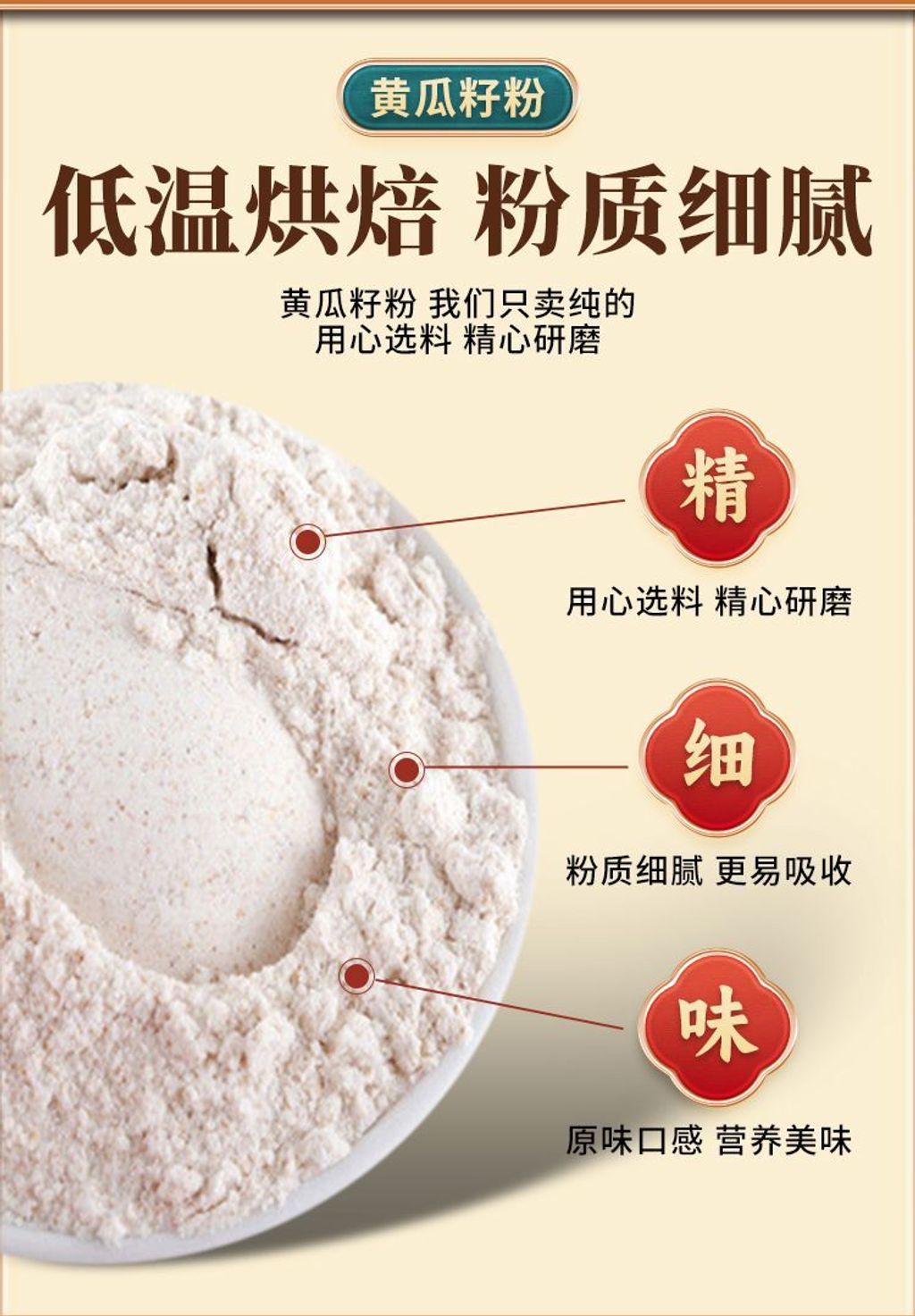 黄瓜籽粉

低温烘焙 粉质细腻

黄瓜籽粉 我们只卖纯的
用心选料 精心研磨

精

用心选料 精心研磨

细

粉质细腻 更易吸收

味

原味口感 营养美味