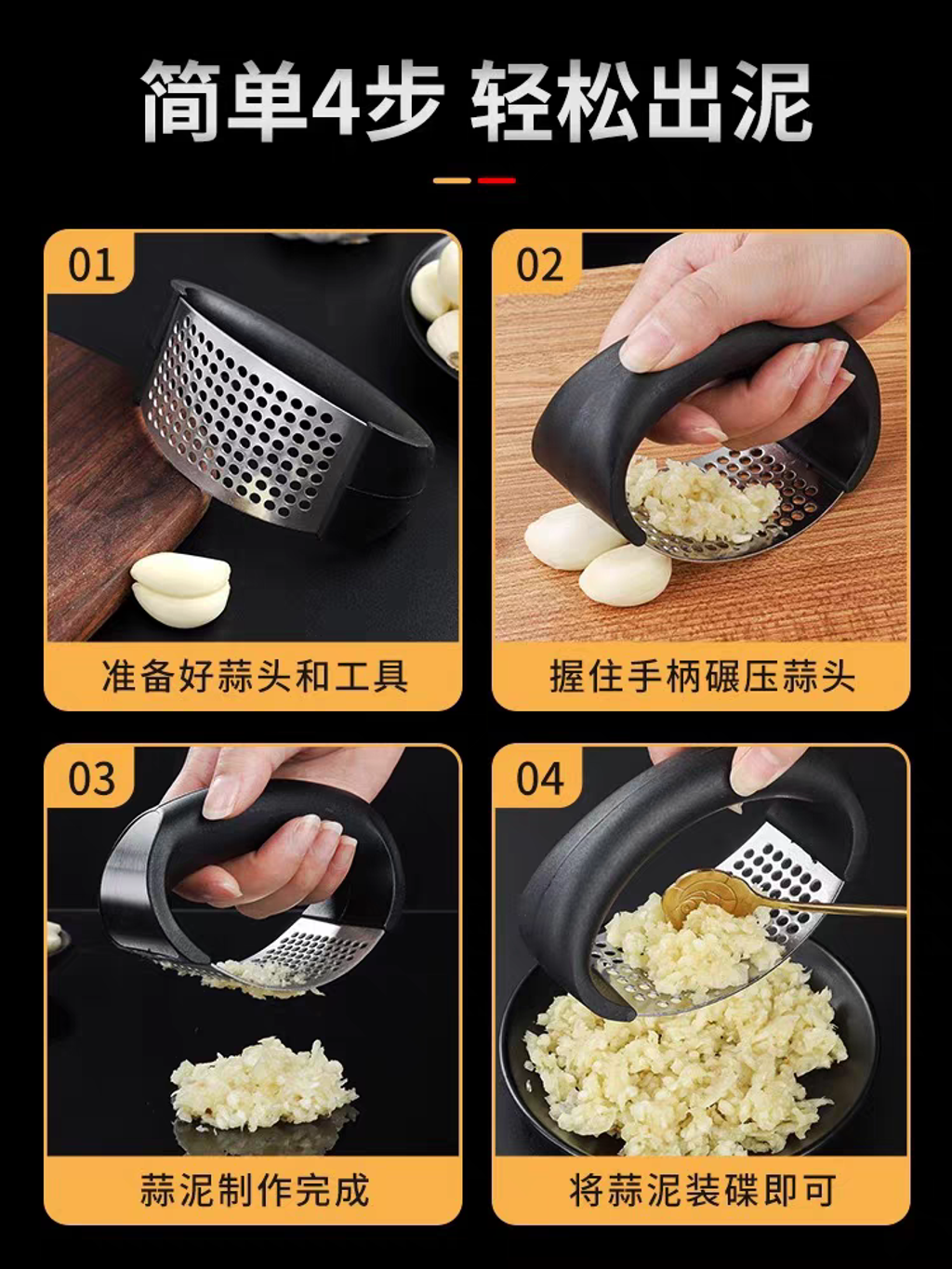 简单4步 轻松出泥

01
准备好蒜头和工具

02
握住手柄碾压蒜头

03
蒜泥制作完成

04
将蒜泥装碟即可