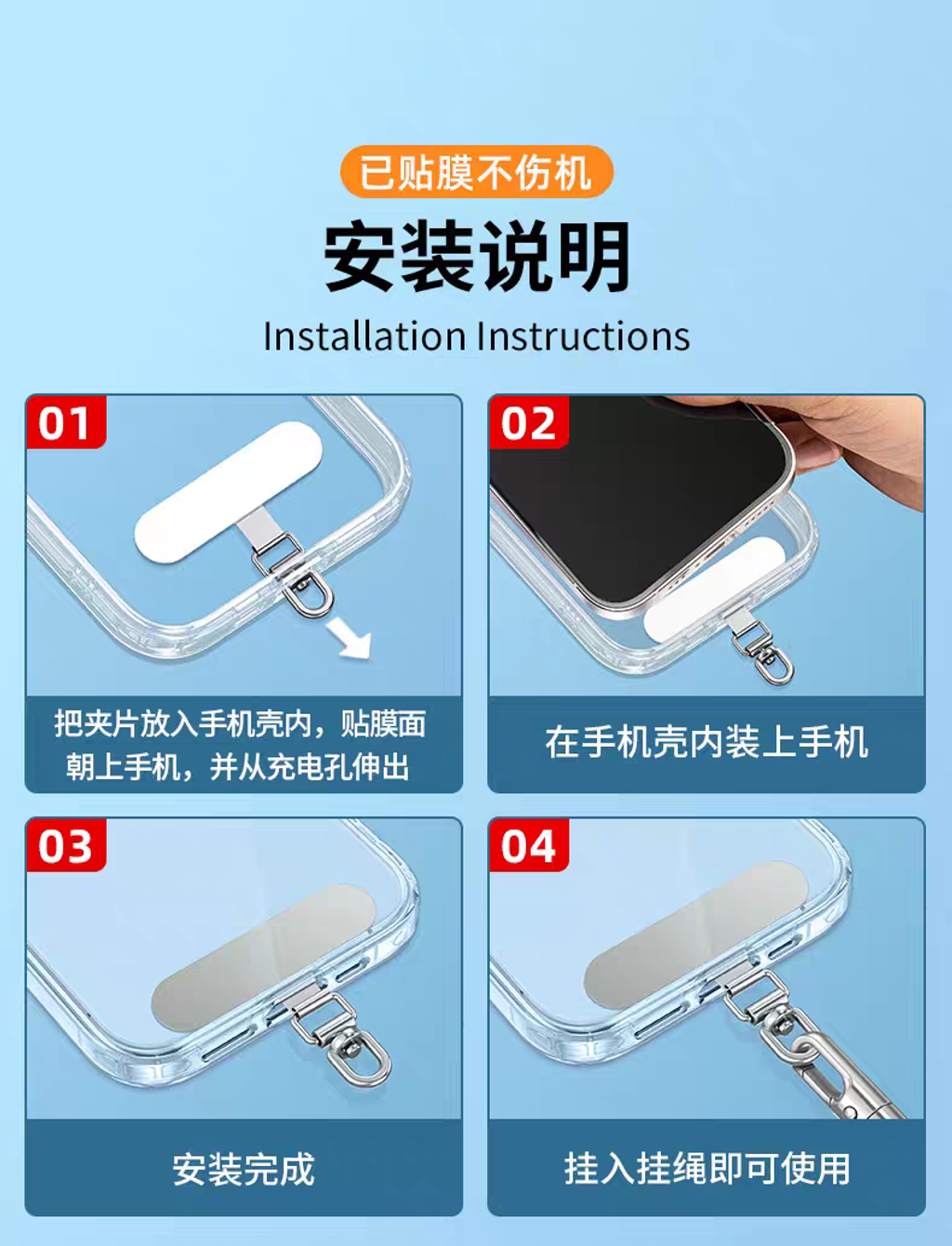 已贴膜不伤机

安装说明

Installation Instructions

01

把夹片放入手机壳内，贴膜面朝上手机，并从充电孔伸出

02

在手机壳内装上手机

03

安装完成

04

挂入挂绳即可使用