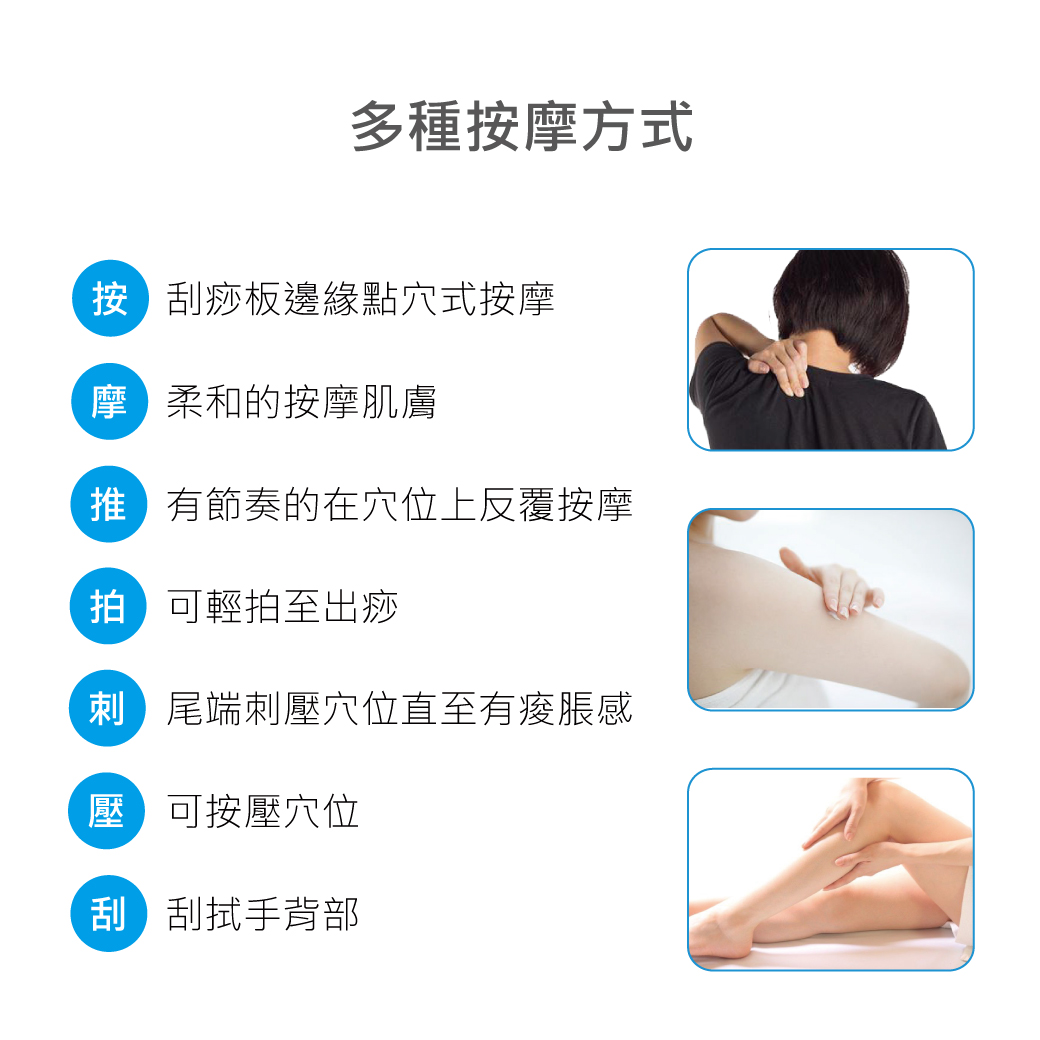 多種按摩方式

按 刮痧板邊緣點穴式按摩

摩 柔和的按摩肌膚

推 有節奏的在穴位上反覆按摩

拍 可輕拍至出痧

刺 尾端刺壓穴位直至有痠脹感

壓 可按壓穴位

刮 刮拭手背部