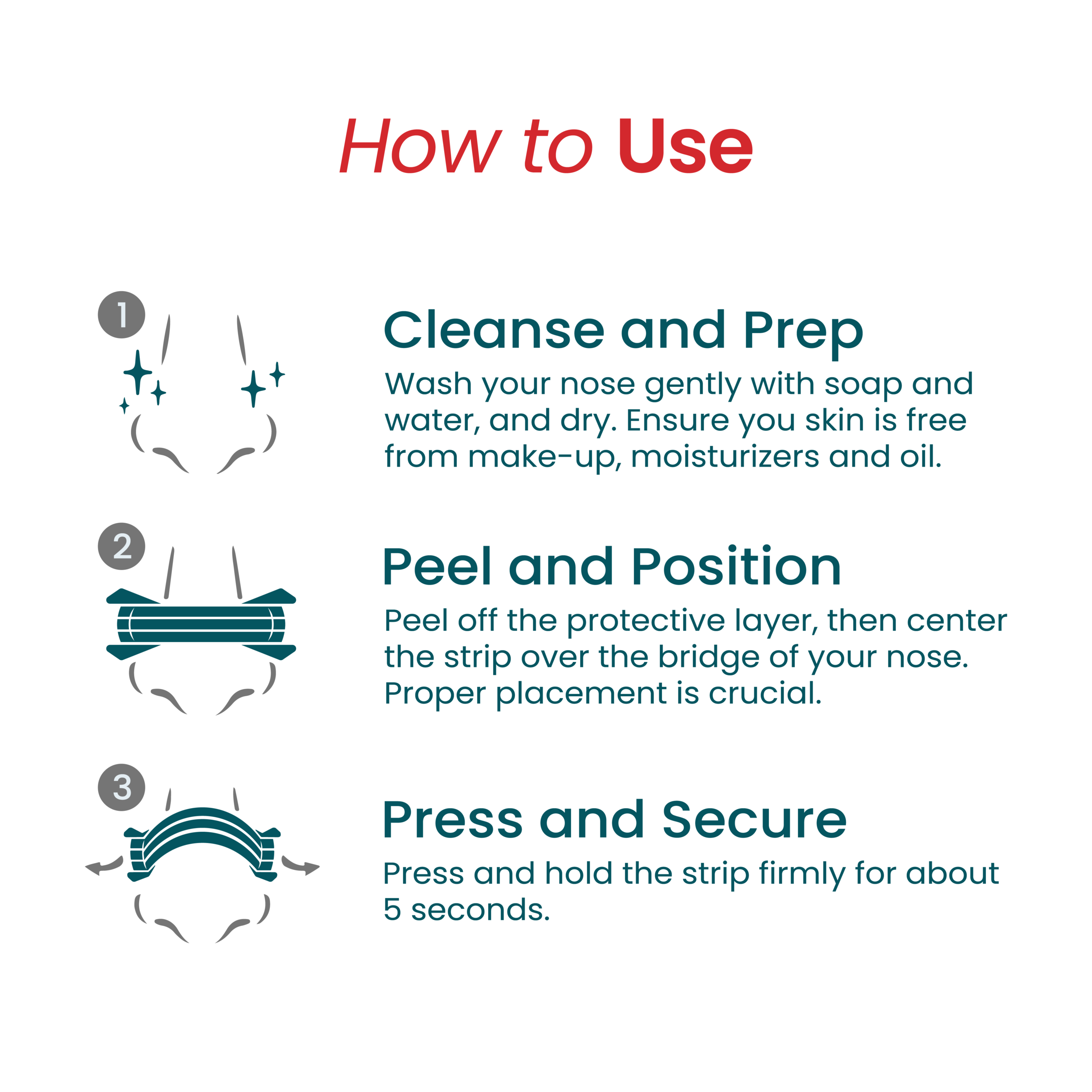 How to Use

1

Cleanse and Prep

Wash your nose gently with soap and water, and dry. Ensure you skin is free from make-up, moisturizers and oil.

2

Peel and Position

Peel off the protective layer, then center the strip over the bridge of your nose. Proper placement is crucial.

3

Press and Secure

Press and hold the strip firmly for about 5 seconds.