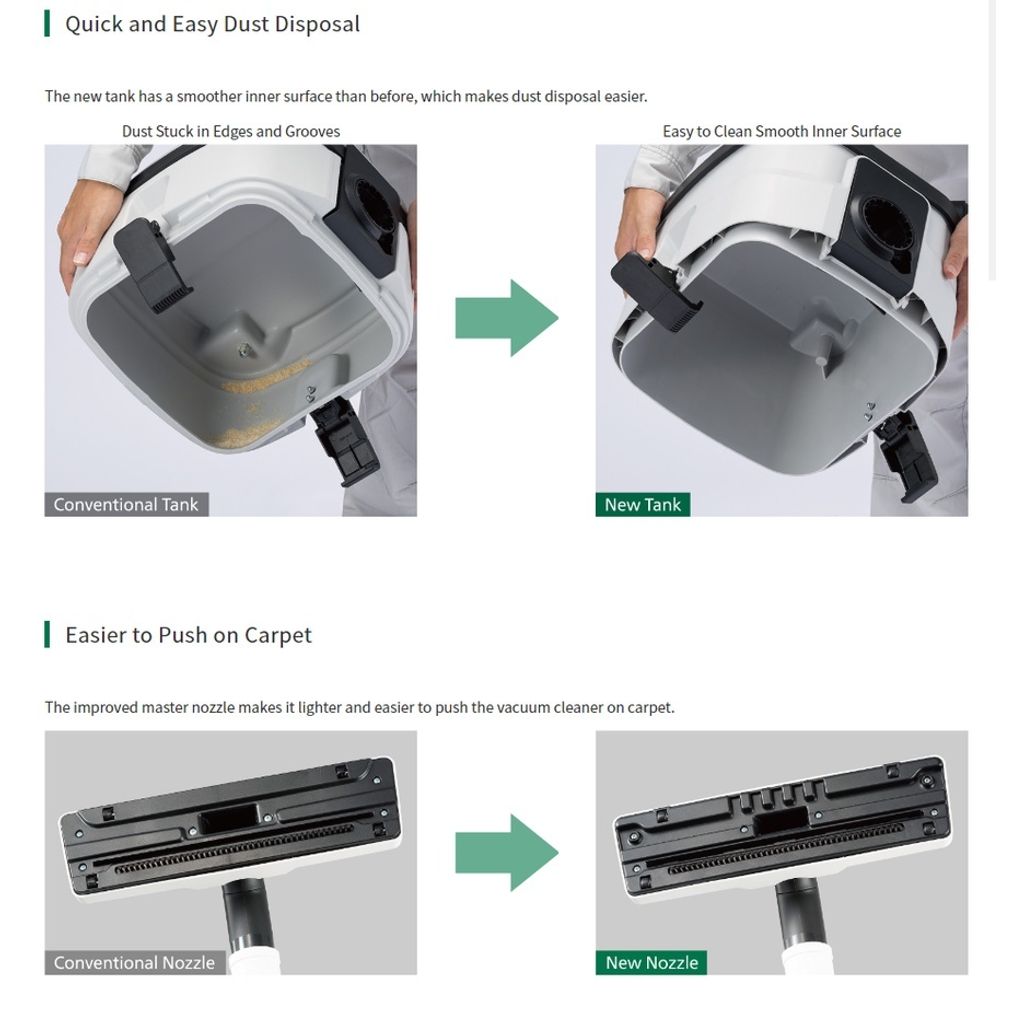 Quick and Easy Dust Disposal

The new tank has a smoother inner surface than before, which makes dust disposal easier.

Dust Stuck in Edges and Grooves

Conventional Tank

Easy to Clean Smooth Inner Surface

New Tank

Easier to Push on Carpet

The improved master nozzle makes it lighter and easier to push the vacuum cleaner on carpet.

Conventional Nozzle

New Nozzle