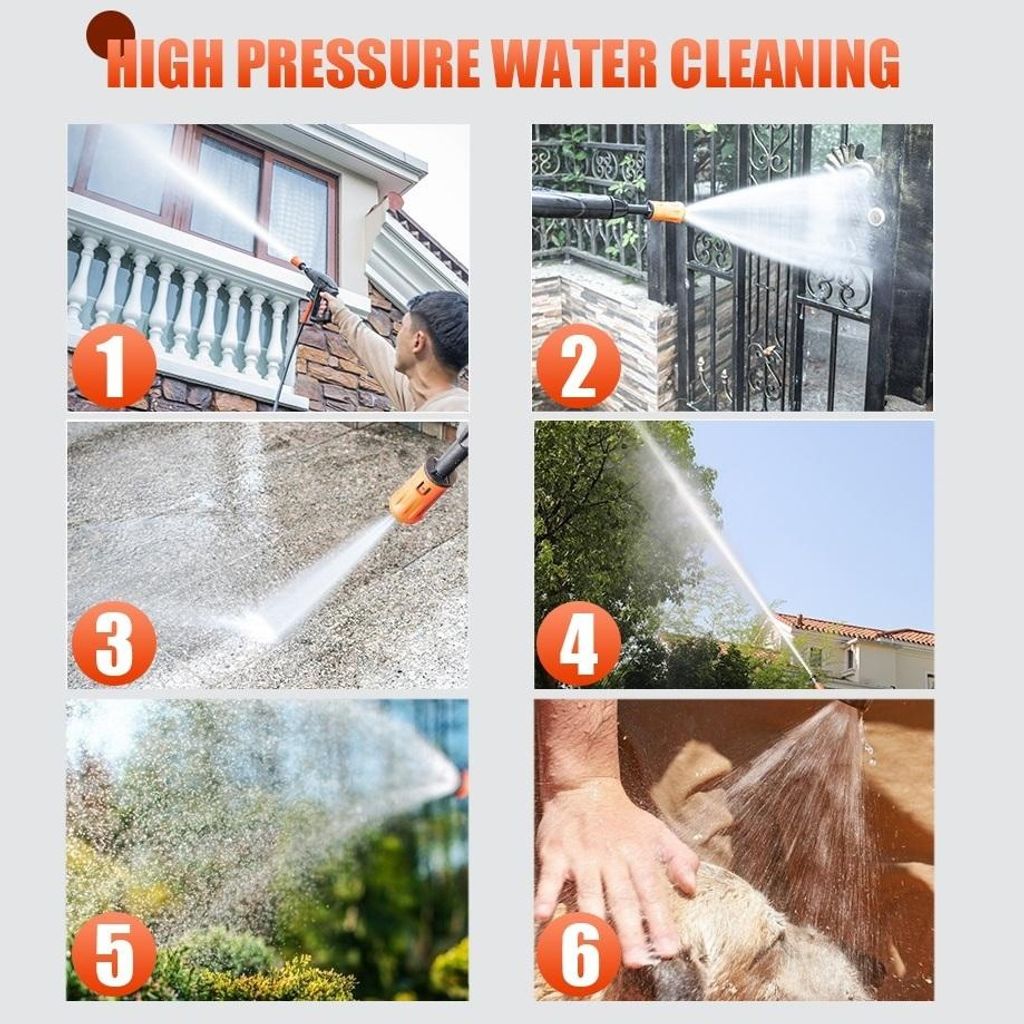 HIGH PRESSURE WATER CLEANING

1

2

3

4

5

6