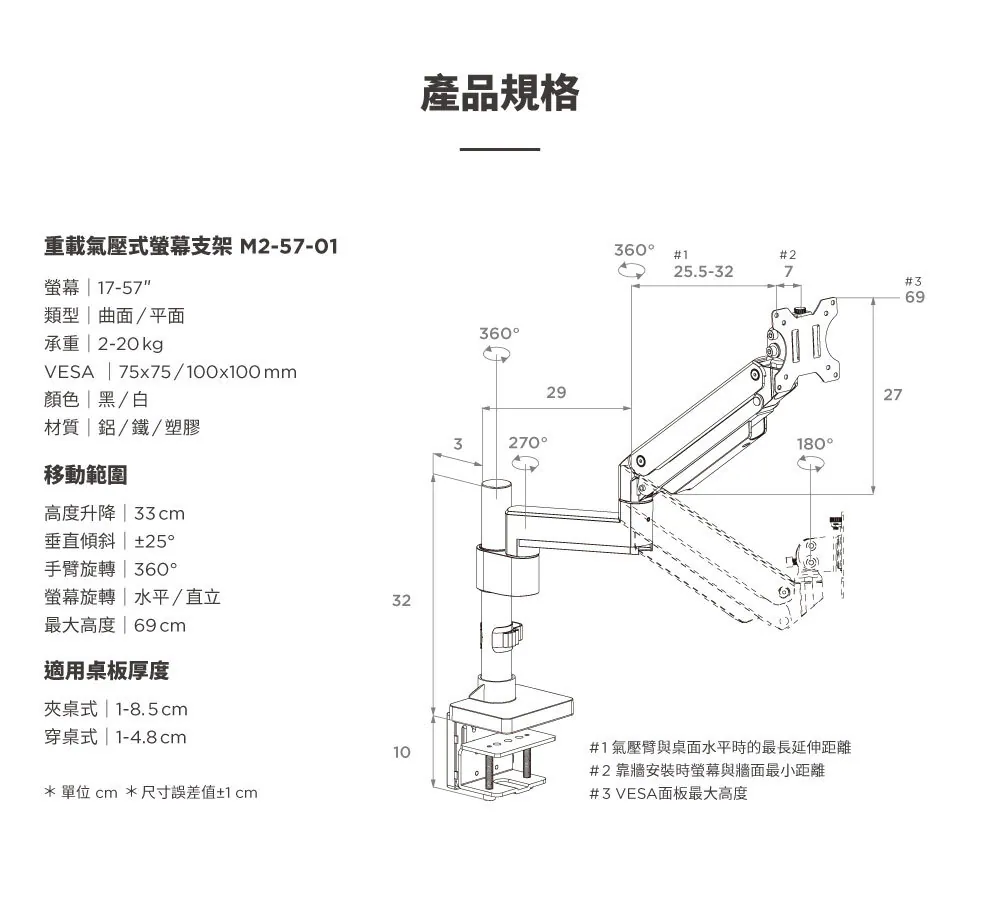 產品規格

重載氣壓式螢幕支架 M2-57-01

螢幕｜17-57"
類型｜曲面／平面
承重｜2-20 kg
VESA ｜75x75／100x100 mm
顏色｜黑／白
材質｜鋁／鐵／塑膠

移動範圍

高度升降｜33 cm
垂直傾斜｜±25°
手臂旋轉｜360°
螢幕旋轉｜水平／直立
最大高度｜69 cm

適用桌板厚度

夾桌式｜1-8.5 cm
穿桌式｜1-4.8 cm

＊單位 cm ＊尺寸誤差值±1 cm

360°
#1
25.5-32
#2
7
#3
69
360°
29
27
3
270°
180°
32
10

#1 氣壓臂與桌面水平時的最長延伸距離
#2 靠牆安裝時螢幕與牆面最小距離
#3 VESA面板最大高度