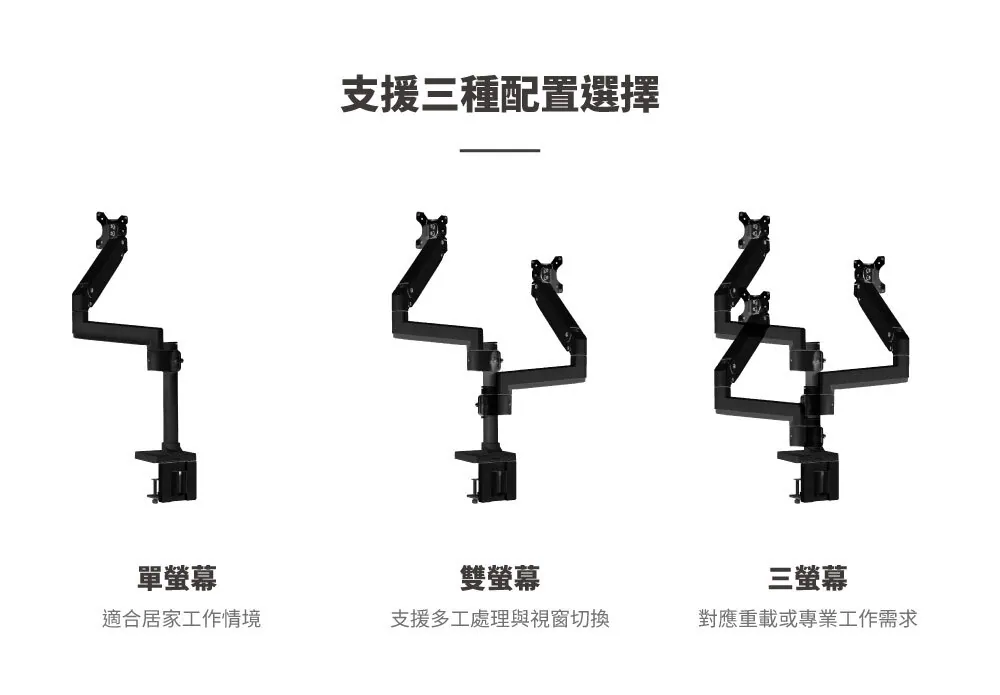 支援三種配置選擇

單螢幕
適合居家工作情境

雙螢幕
支援多工處理與視窗切換

三螢幕
對應重載或專業工作需求