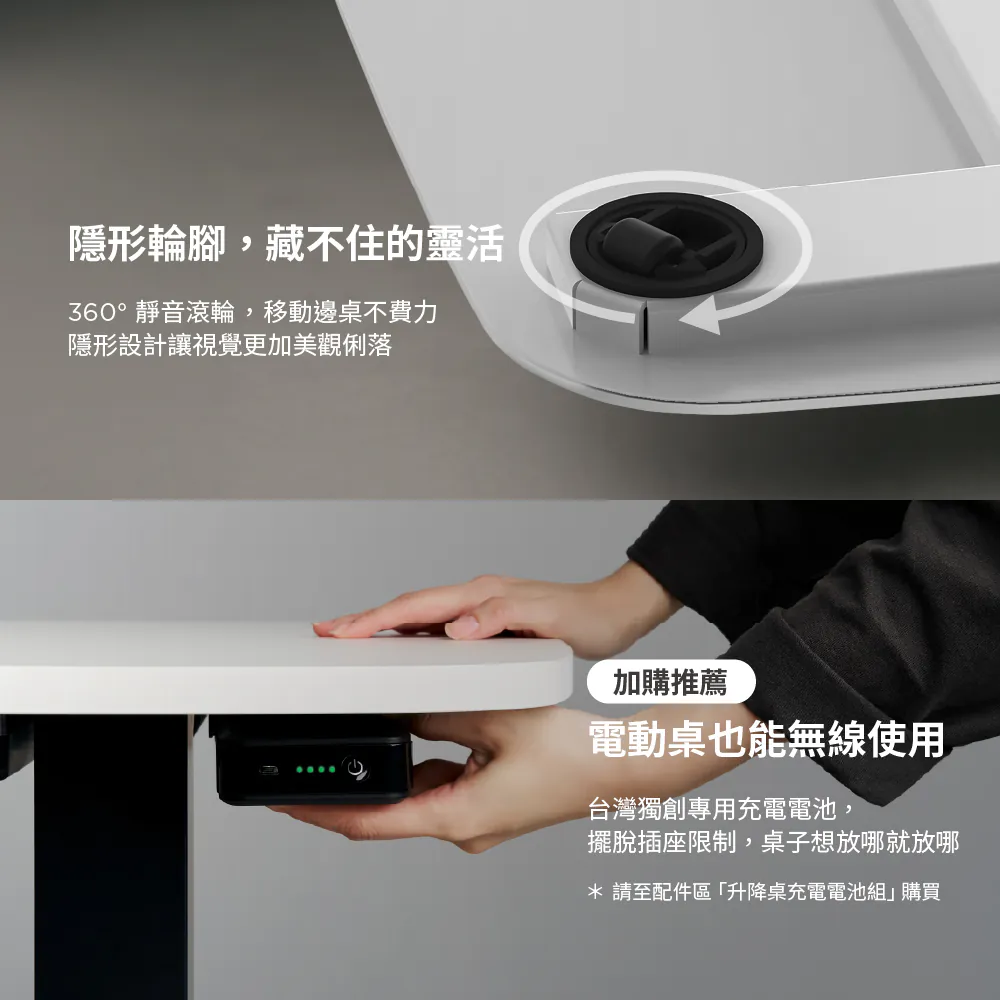 隱形輪腳，藏不住的靈活

360° 靜音滾輪，移動邊桌不費力
隱形設計讓視覺更加美觀俐落

加購推薦

電動桌也能無線使用

台灣獨創專用充電電池，
擺脫插座限制，桌子想放哪就放哪

＊ 請至配件區「升降桌充電電池組」購買