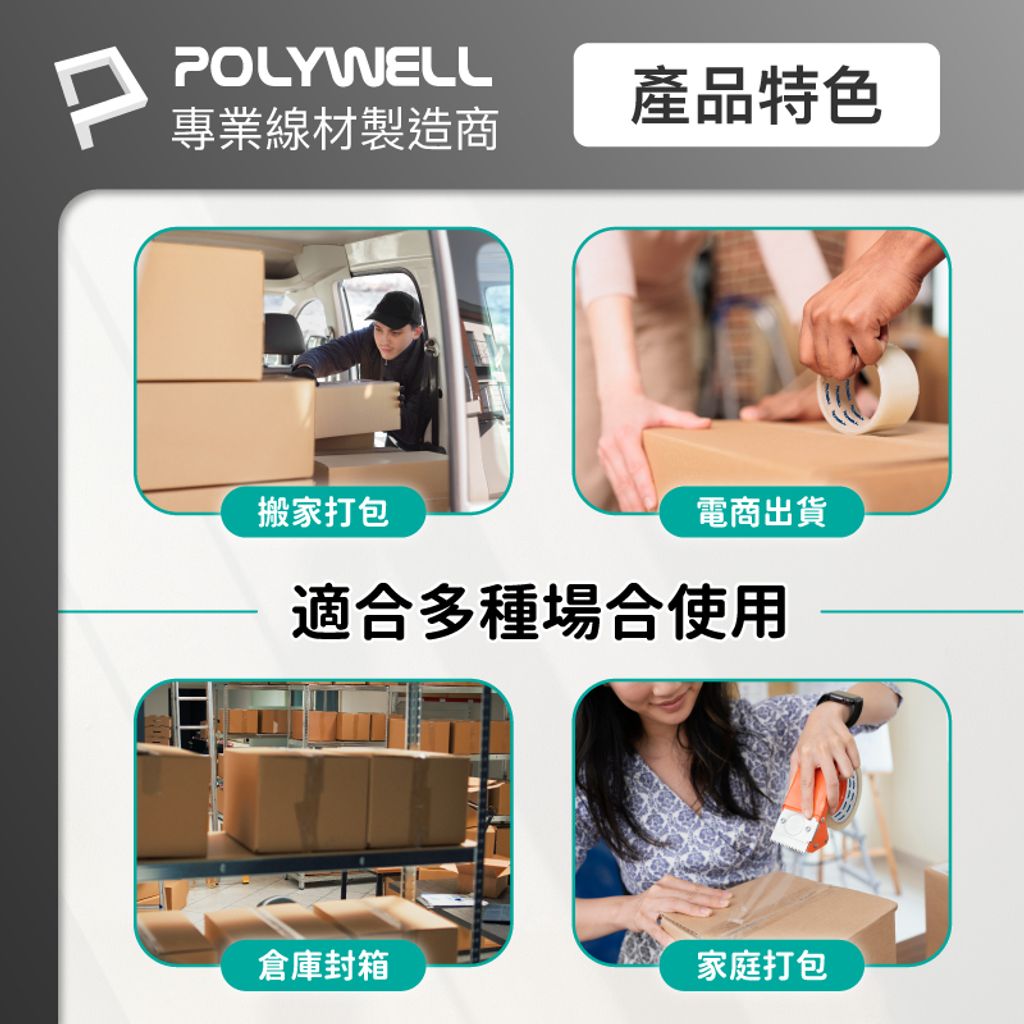 POLYWELL
專業線材製造商

產品特色

搬家打包

電商出貨

適合多種場合使用

倉庫封箱

家庭打包