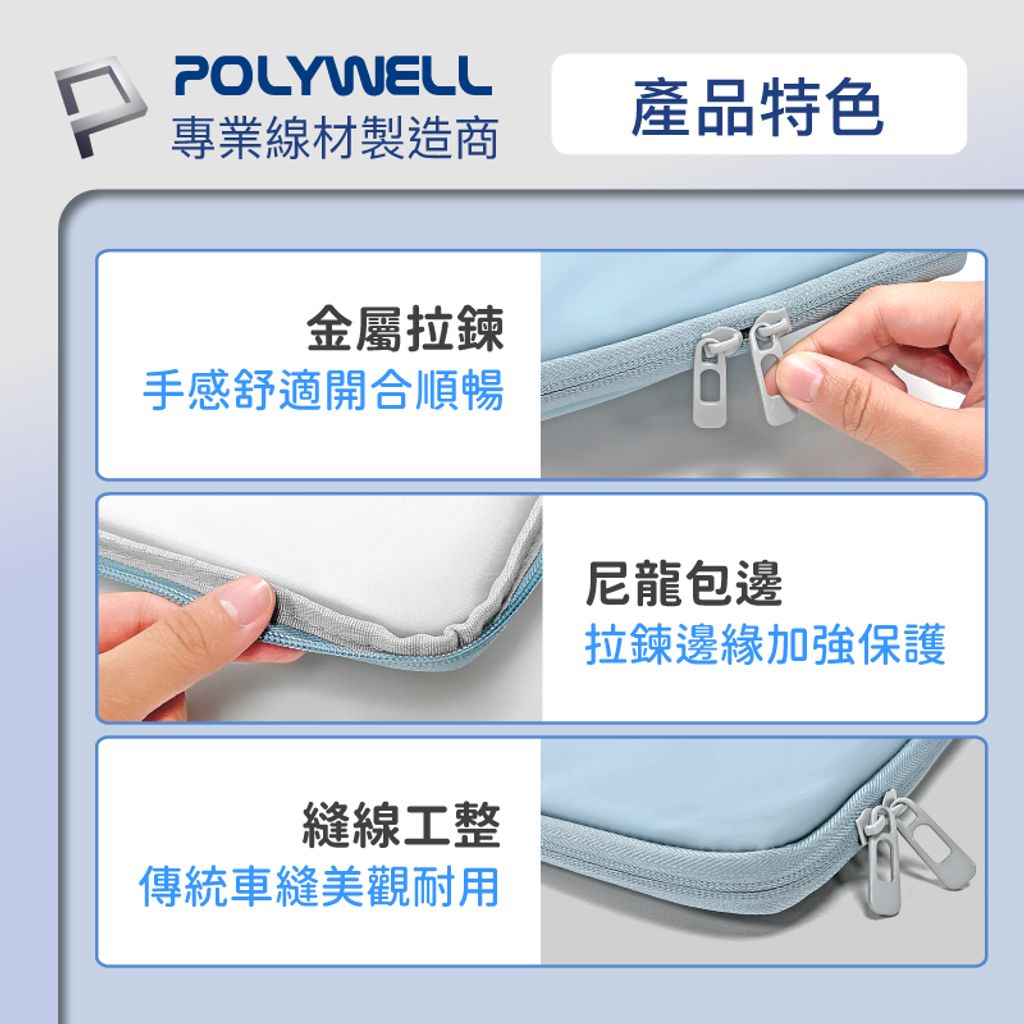 POLYWELL
專業線材製造商

產品特色

金屬拉鍊
手感舒適開合順暢

尼龍包邊
拉鍊邊緣加強保護

縫線工整
傳統車縫美觀耐用