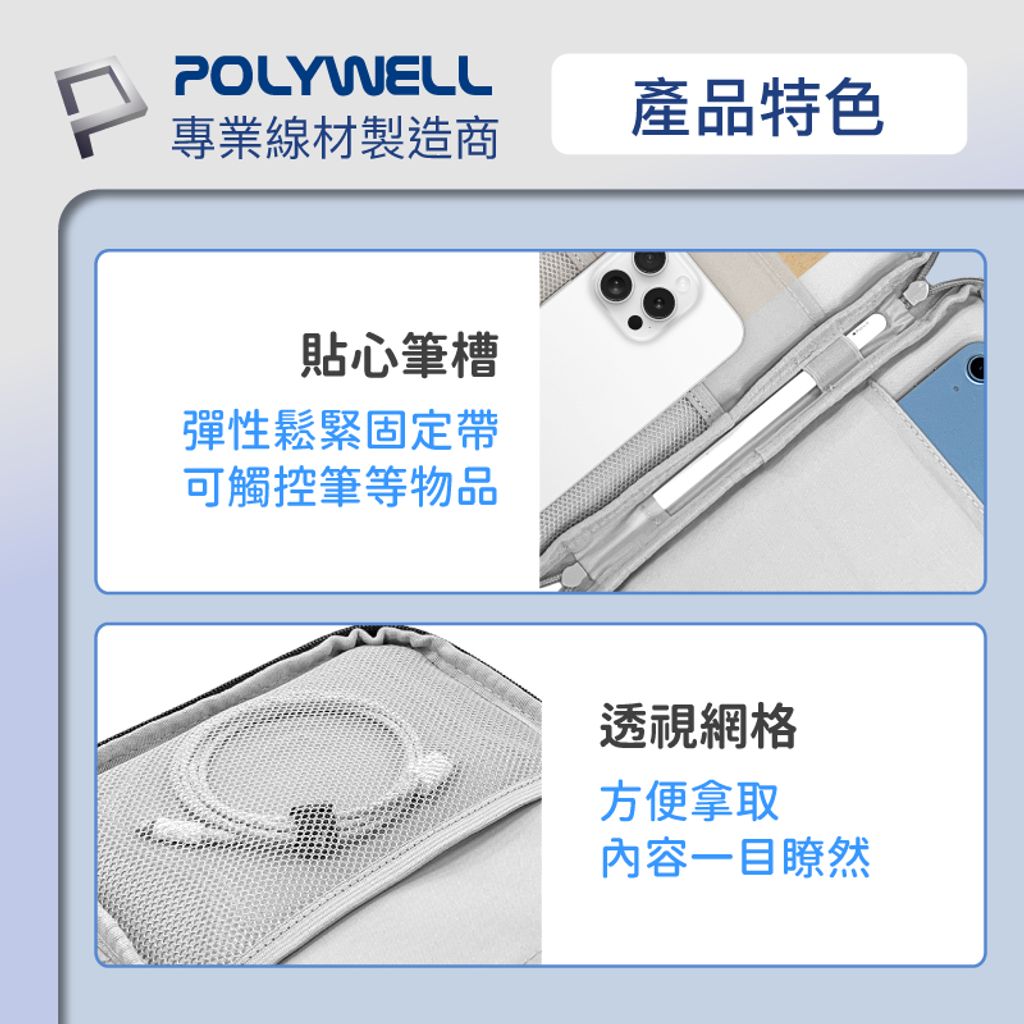 POLYWELL
專業線材製造商

產品特色

貼心筆槽
彈性鬆緊固定帶
可觸控筆等物品

透視網格
方便拿取
內容一目瞭然