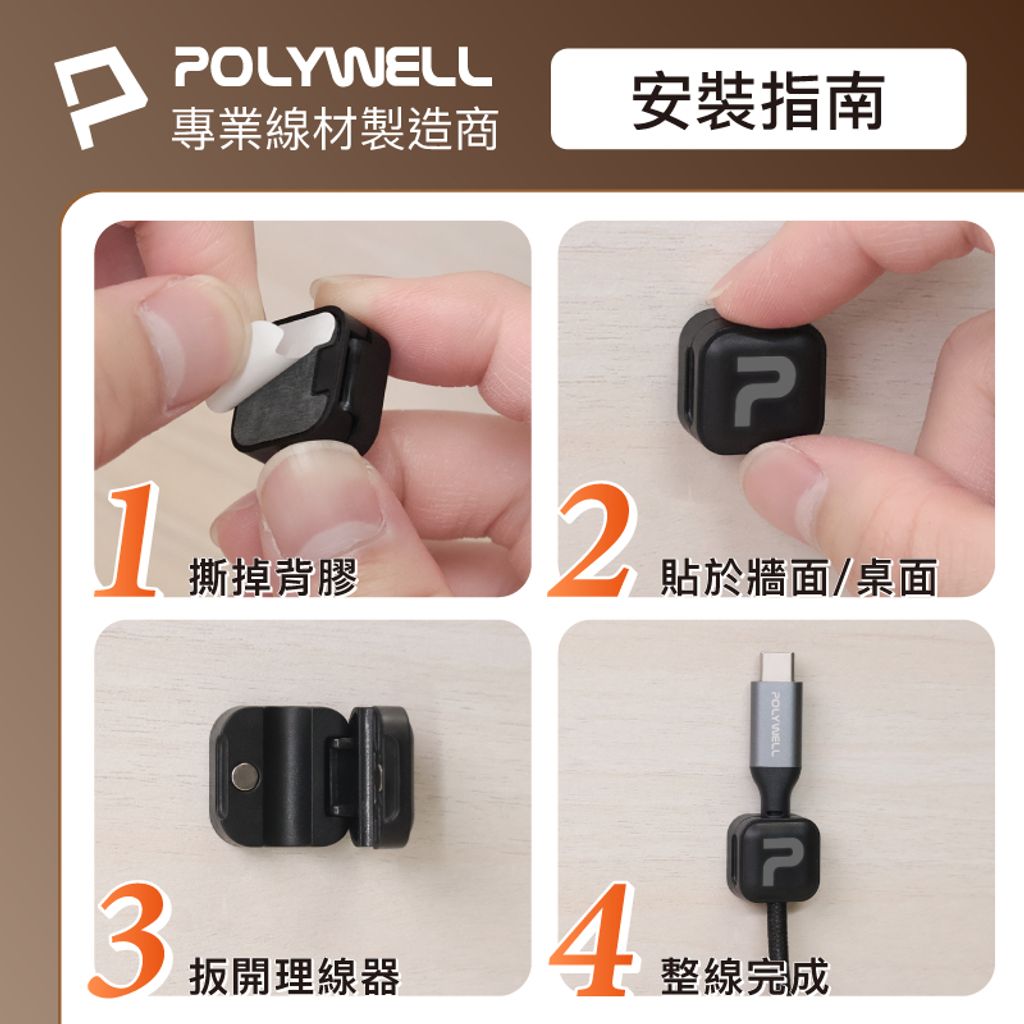 POLYWELL
專業線材製造商

安裝指南

1 撕掉背膠

2 貼於牆面/桌面

3 扳開理線器

POLYWELL

4 整線完成