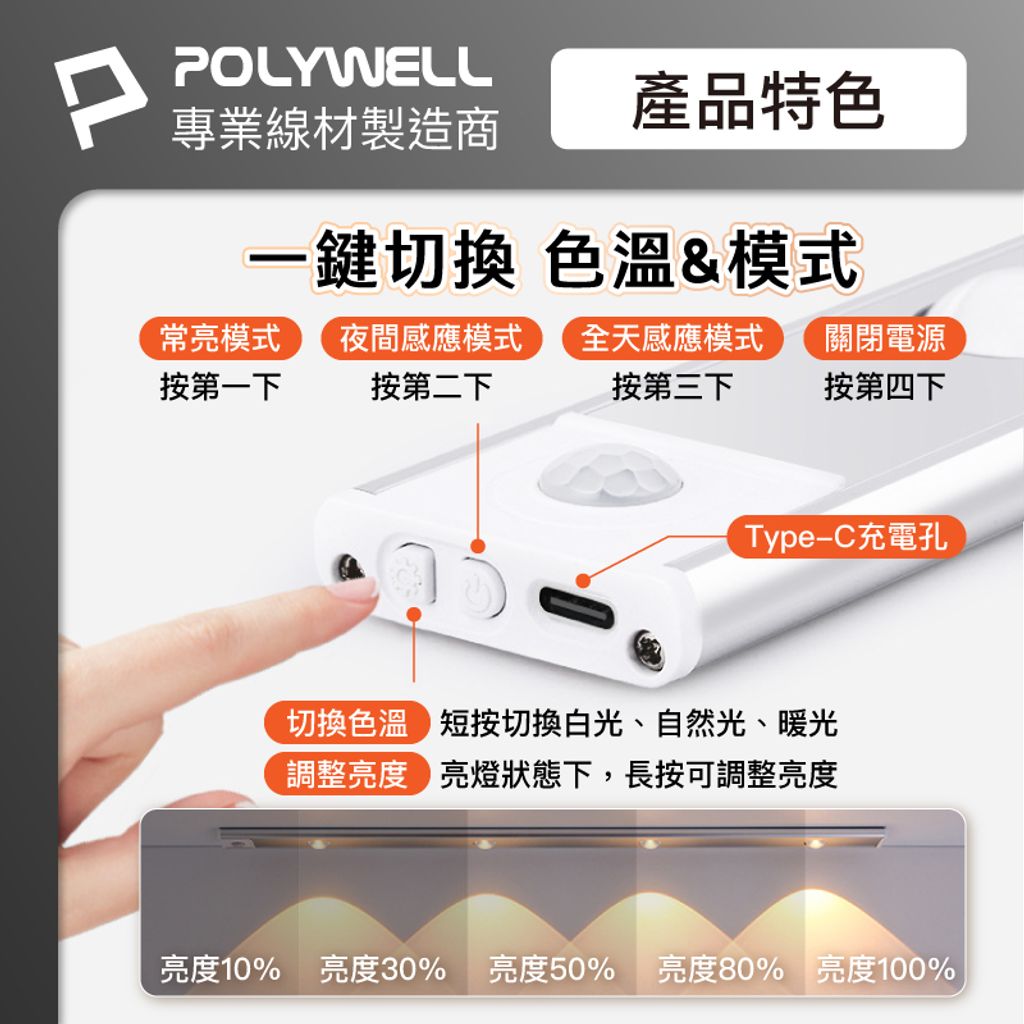 POLYWELL
專業線材製造商

產品特色

一鍵切換 色溫&模式

常亮模式
按第一下

夜間感應模式
按第二下

全天感應模式
按第三下

關閉電源
按第四下

Type-C充電孔

切換色溫 短按切換白光、自然光、暖光
調整亮度 亮燈狀態下，長按可調整亮度

亮度10% 亮度30% 亮度50% 亮度80% 亮度100%