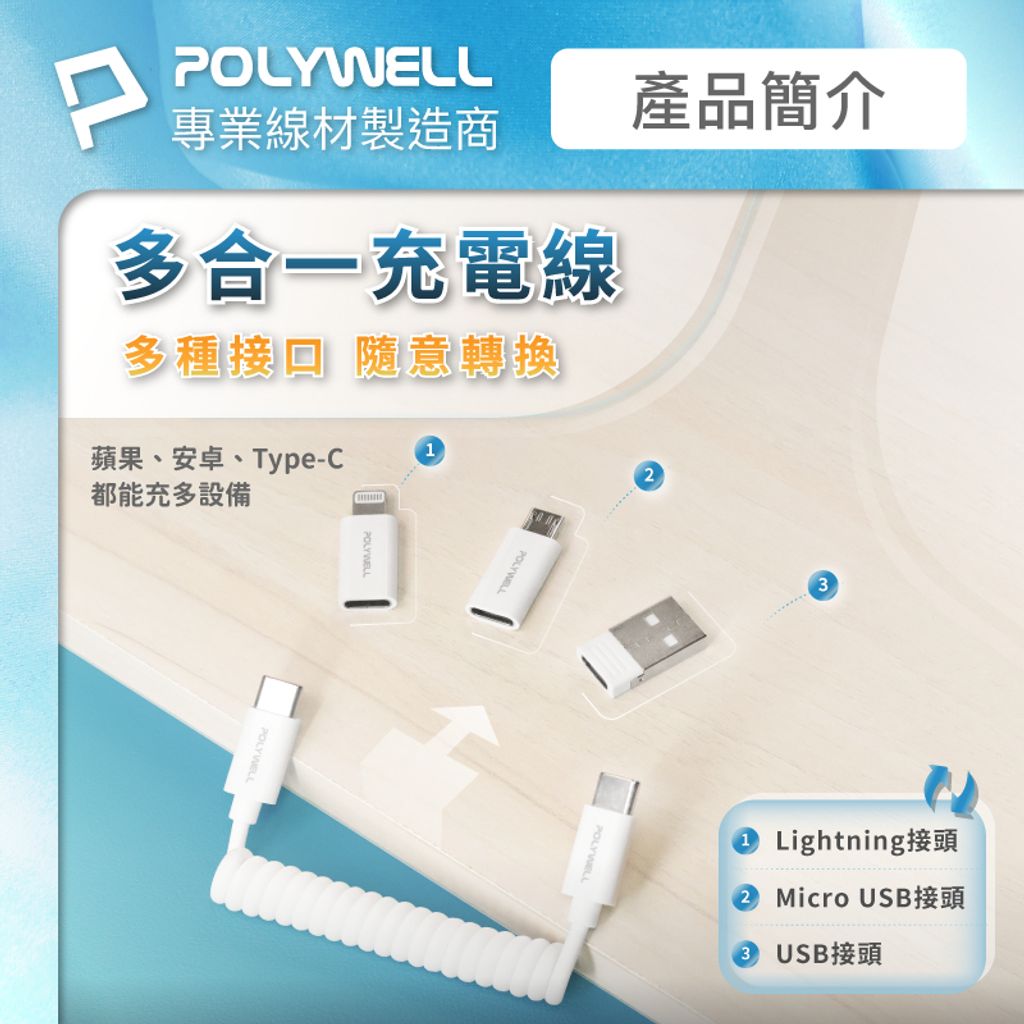 POLYWELL
專業線材製造商

產品簡介

多合一充電線
多種接口 隨意轉換

蘋果、安卓、Type-C
都能充多設備

1
2
3

POLYWELL
POLYWELL
POLYWELL
POLYWELL

1 Lightning接頭
2 Micro USB接頭
3 USB接頭