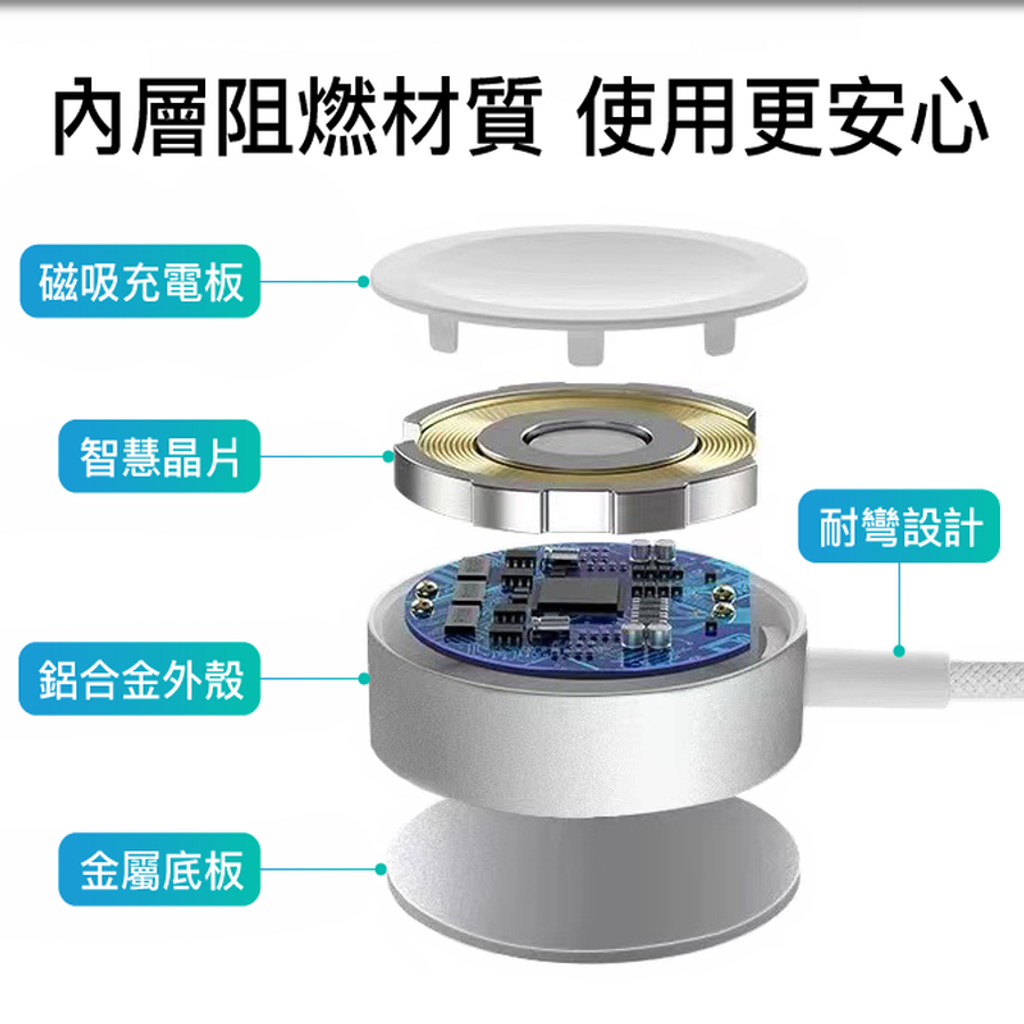 內層阻燃材質 使用更安心

磁吸充電板

智慧晶片

耐彎設計

鋁合金外殼

金屬底板