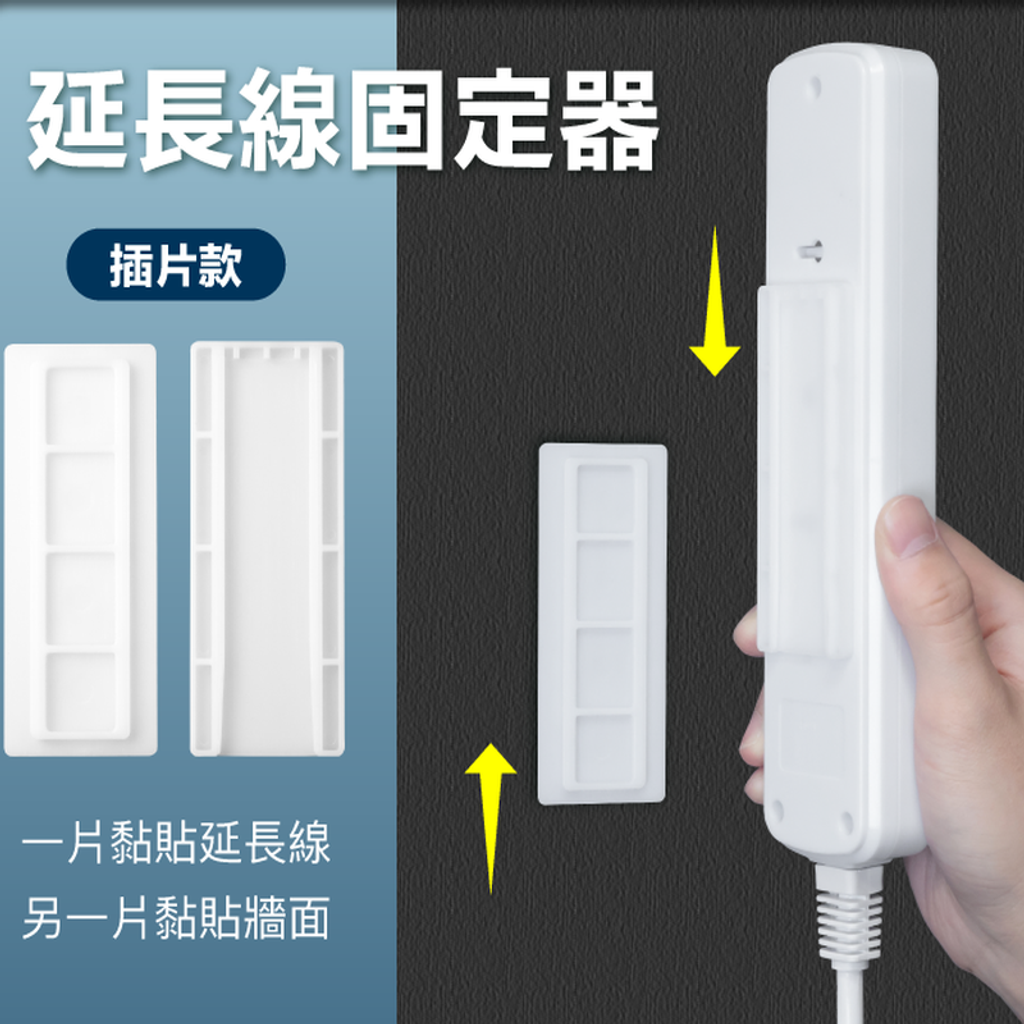 延長線固定器

插片款

一片黏貼延長線
另一片黏貼牆面