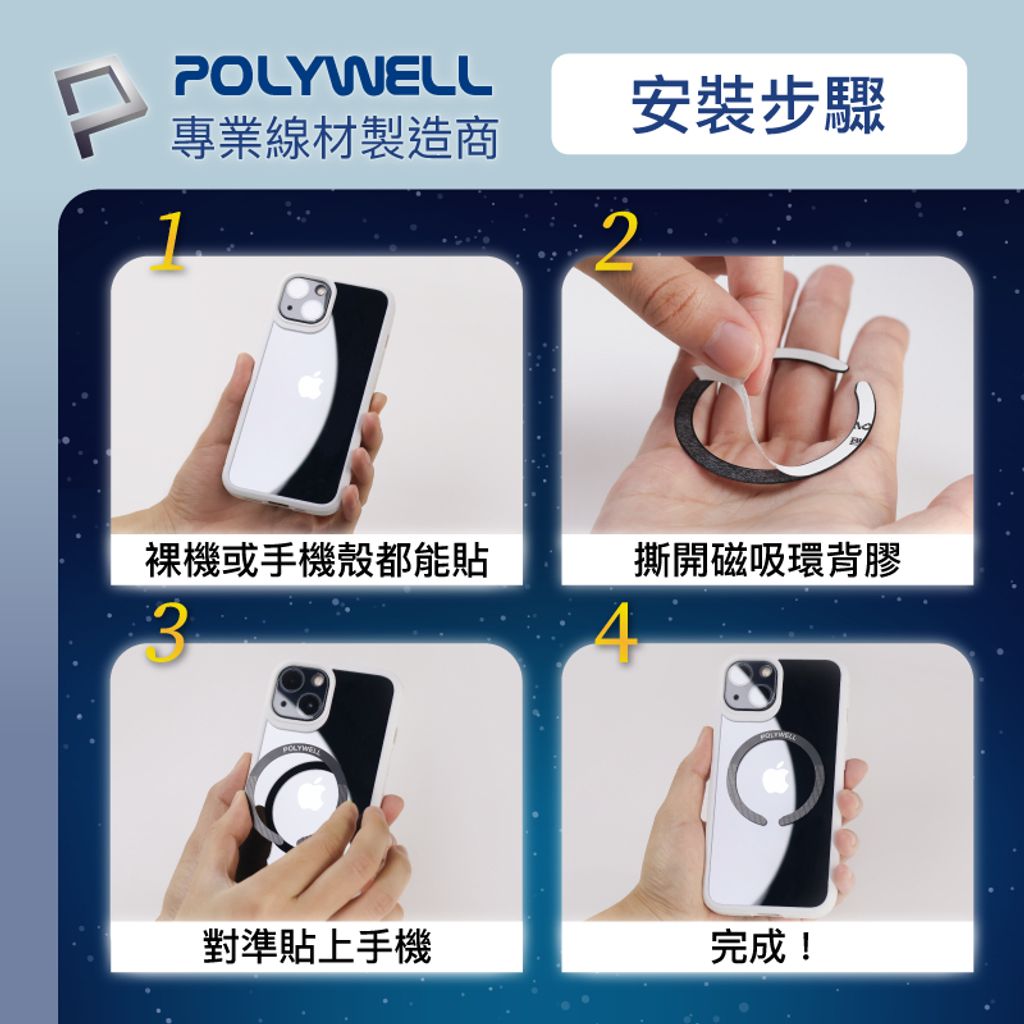 POLYWELL
專業線材製造商

安裝步驟

1
裸機或手機殼都能貼

2
撕開磁吸環背膠

3
POLYWELL
對準貼上手機

4
POLYWELL
完成！