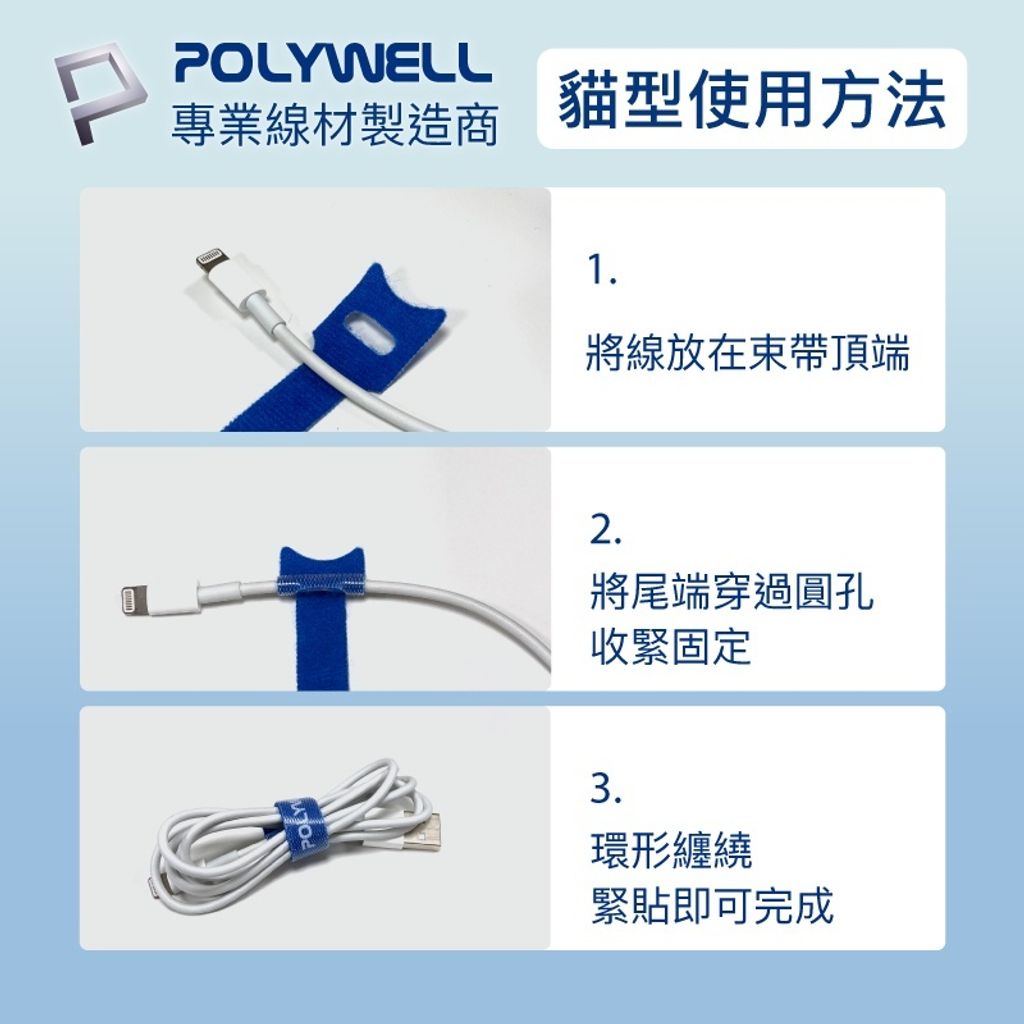 POLYWELL
專業線材製造商

貓型使用方法

1.
將線放在束帶頂端

2.
將尾端穿過圓孔
收緊固定

POLY

3.
環形纏繞
緊貼即可完成