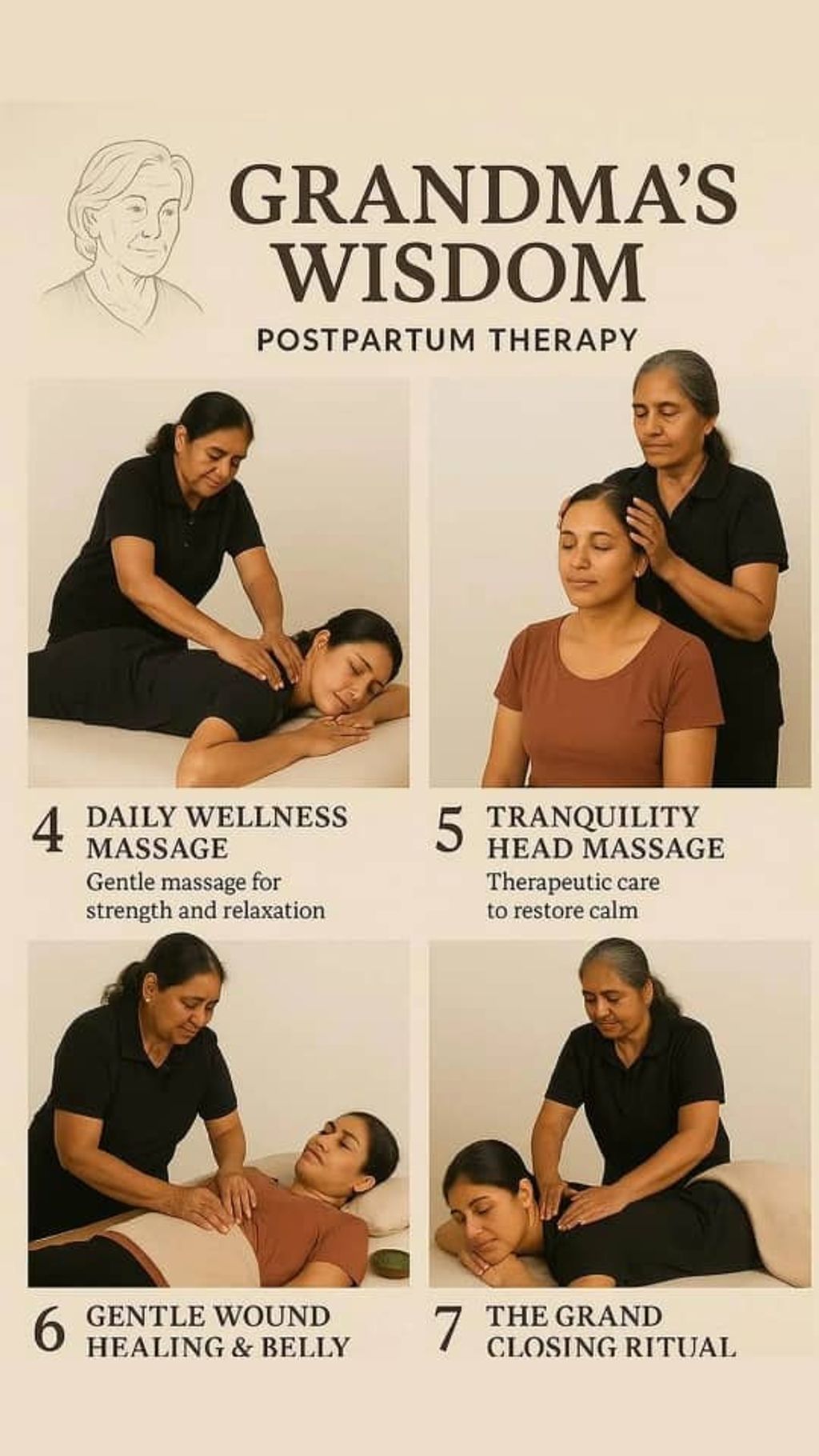 GRANDMA'S WISDOM

POSTPARTUM THERAPY

4 DAILY WELLNESS MASSAGE
Gentle massage for strength and relaxation

5 TRANQUILITY HEAD MASSAGE
Therapeutic care to restore calm

6 GENTLE WOUND HEALING & BELLY

7 THE GRAND CLOSING RITUAL