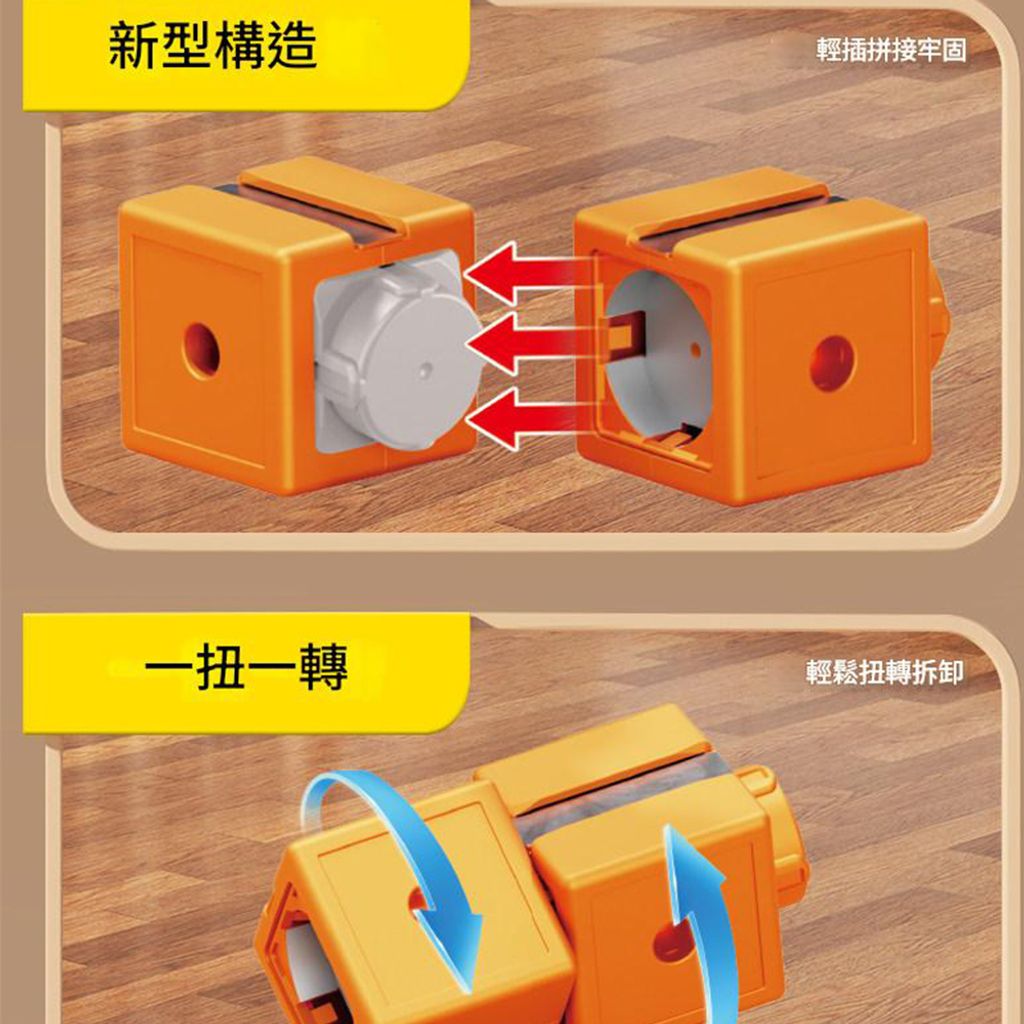 新型構造

輕插拼接牢固

一扭一轉

輕鬆扭轉拆卸