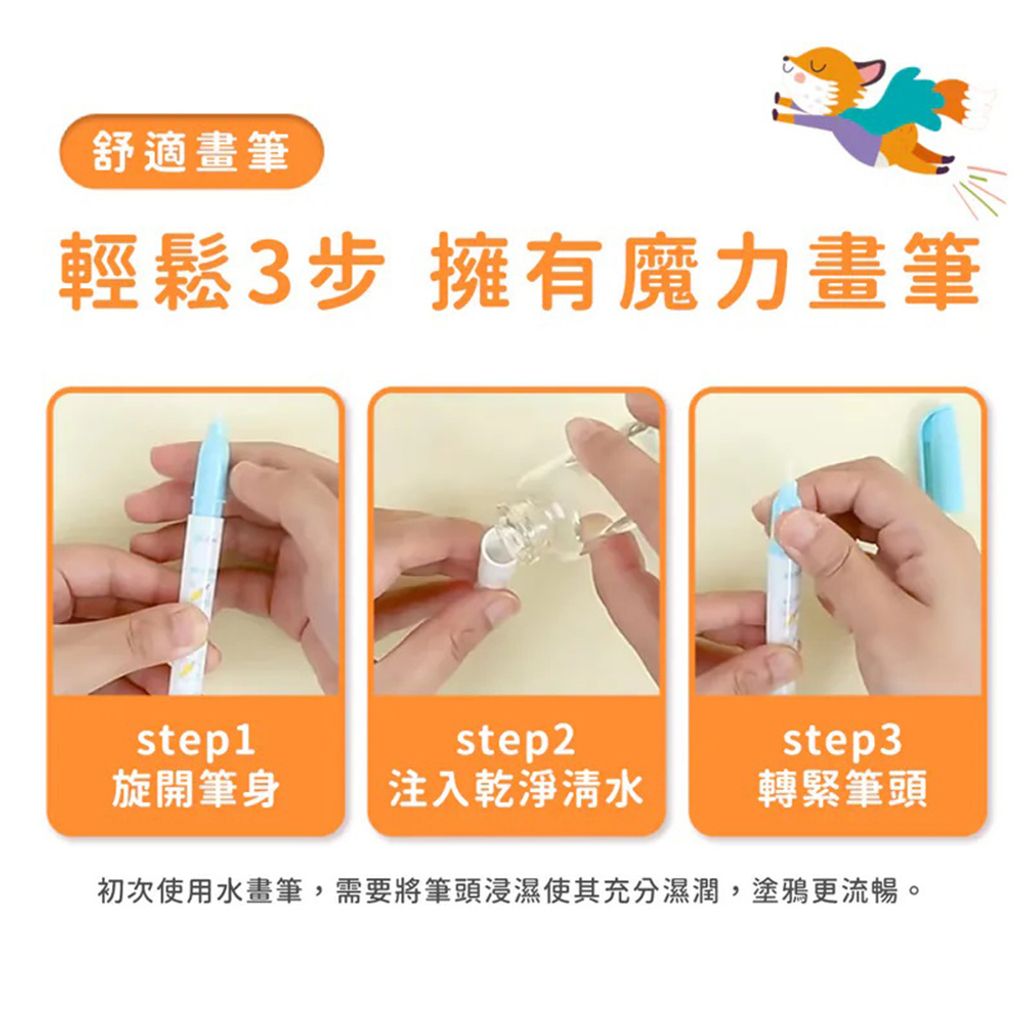 舒適畫筆

輕鬆3步 擁有魔力畫筆

step1
旋開筆身

step2
注入乾淨清水

step3
轉緊筆頭

初次使用水畫筆，需要將筆頭浸濕使其充分濕潤，塗鴉更流暢。