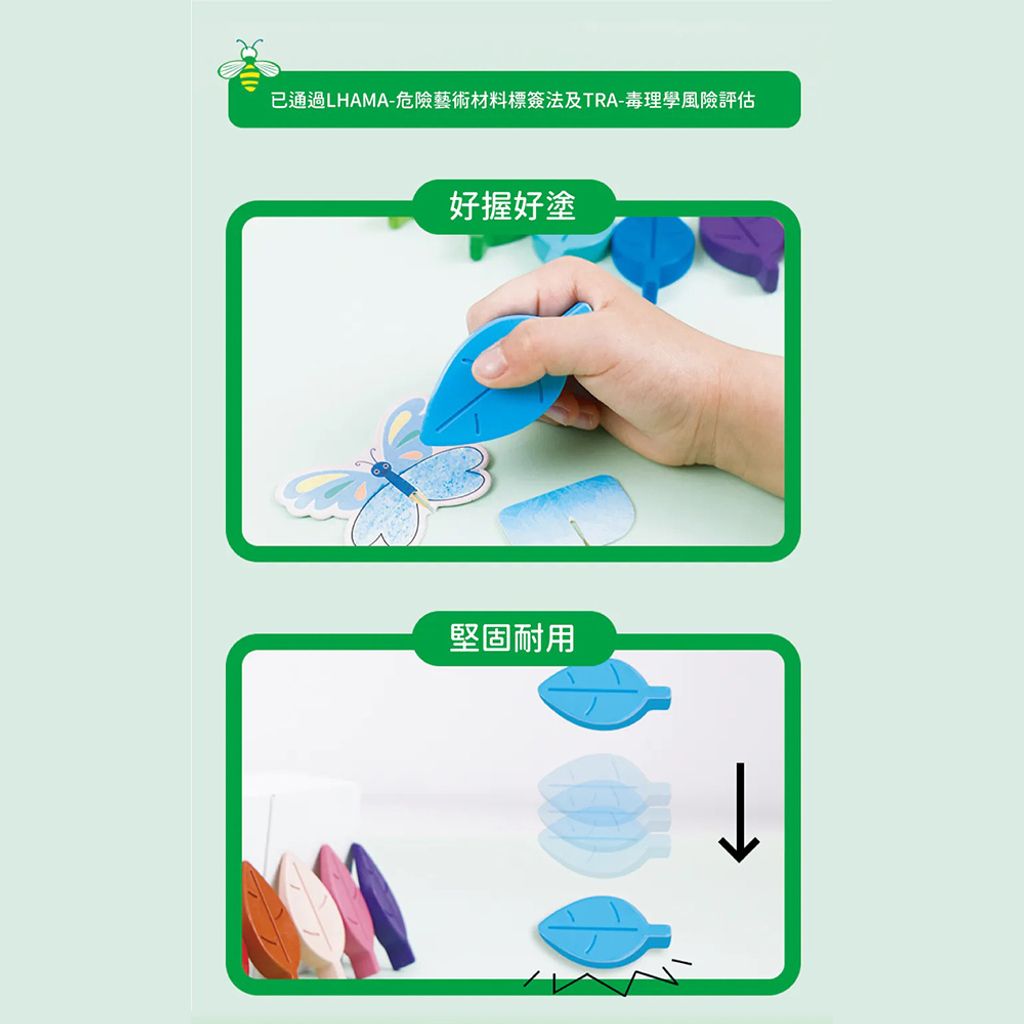 已通過LHAMA-危險藝術材料標簽法及TRA-毒理學風險評估

好握好塗

堅固耐用