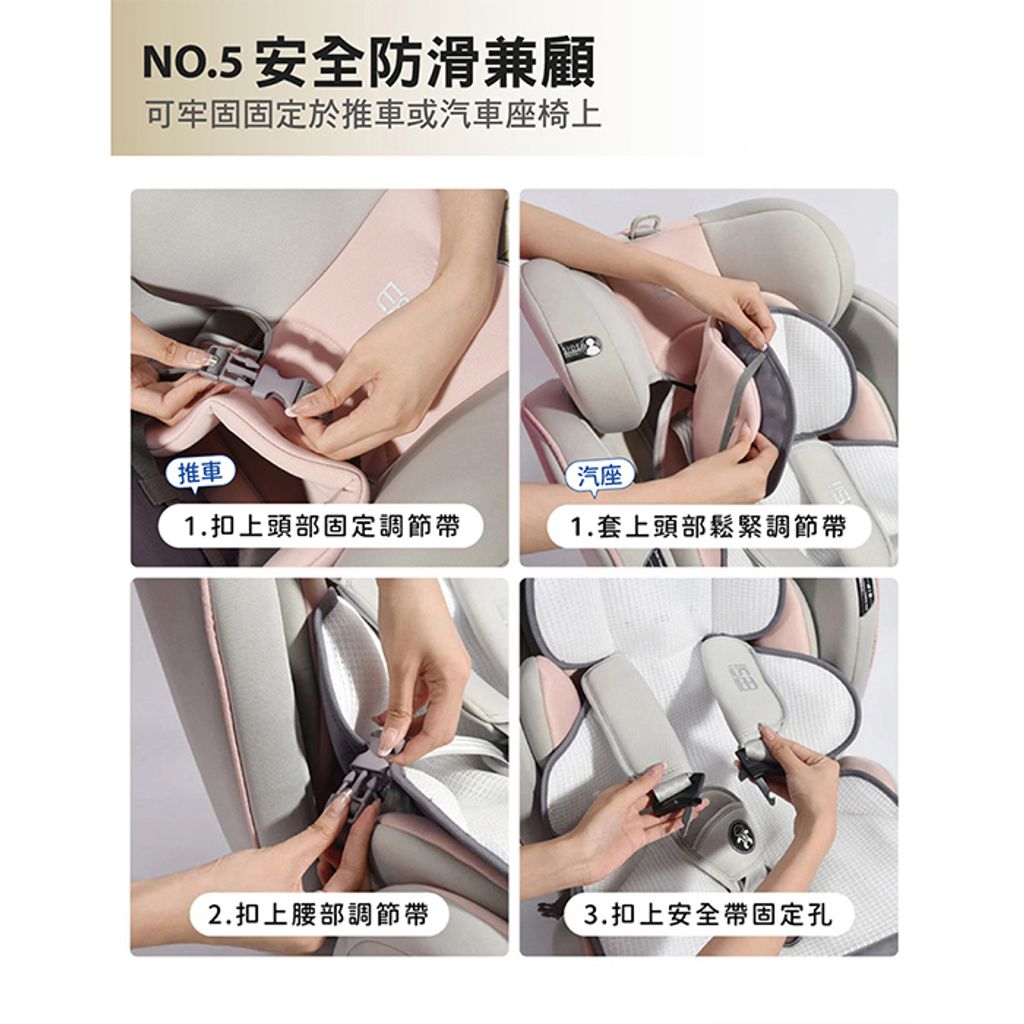 NO.5 安全防滑兼顧
可牢固固定於推車或汽車座椅上

推車
1.扣上頭部固定調節帶

汽座
1.套上頭部鬆緊調節帶

2.扣上腰部調節帶

3.扣上安全帶固定孔