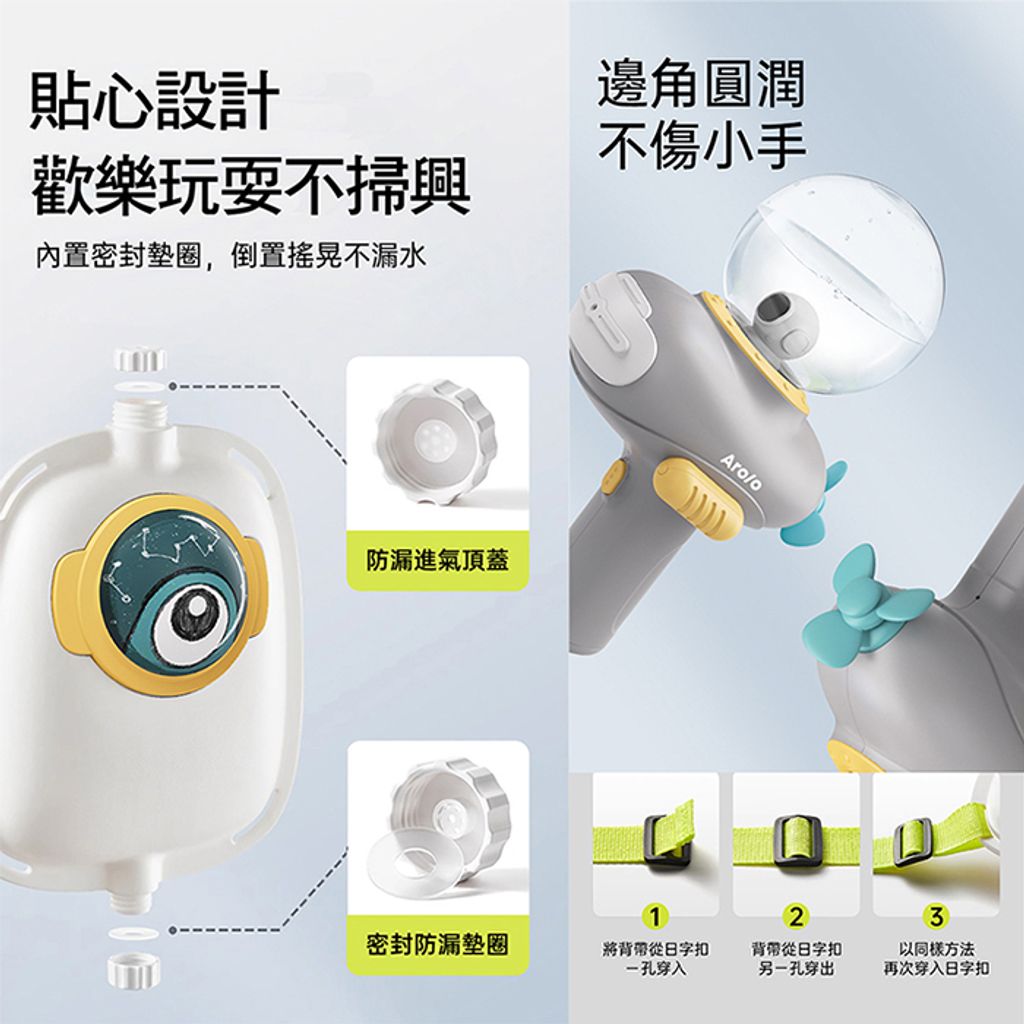 貼心設計
歡樂玩耍不掃興

內置密封墊圈，倒置搖晃不漏水

防漏進氣頂蓋

密封防漏墊圈

邊角圓潤
不傷小手

Arolo

1
將背帶從日字扣一孔穿入

2
背帶從日字扣另一孔穿出

3
以同樣方法再次穿入日字扣