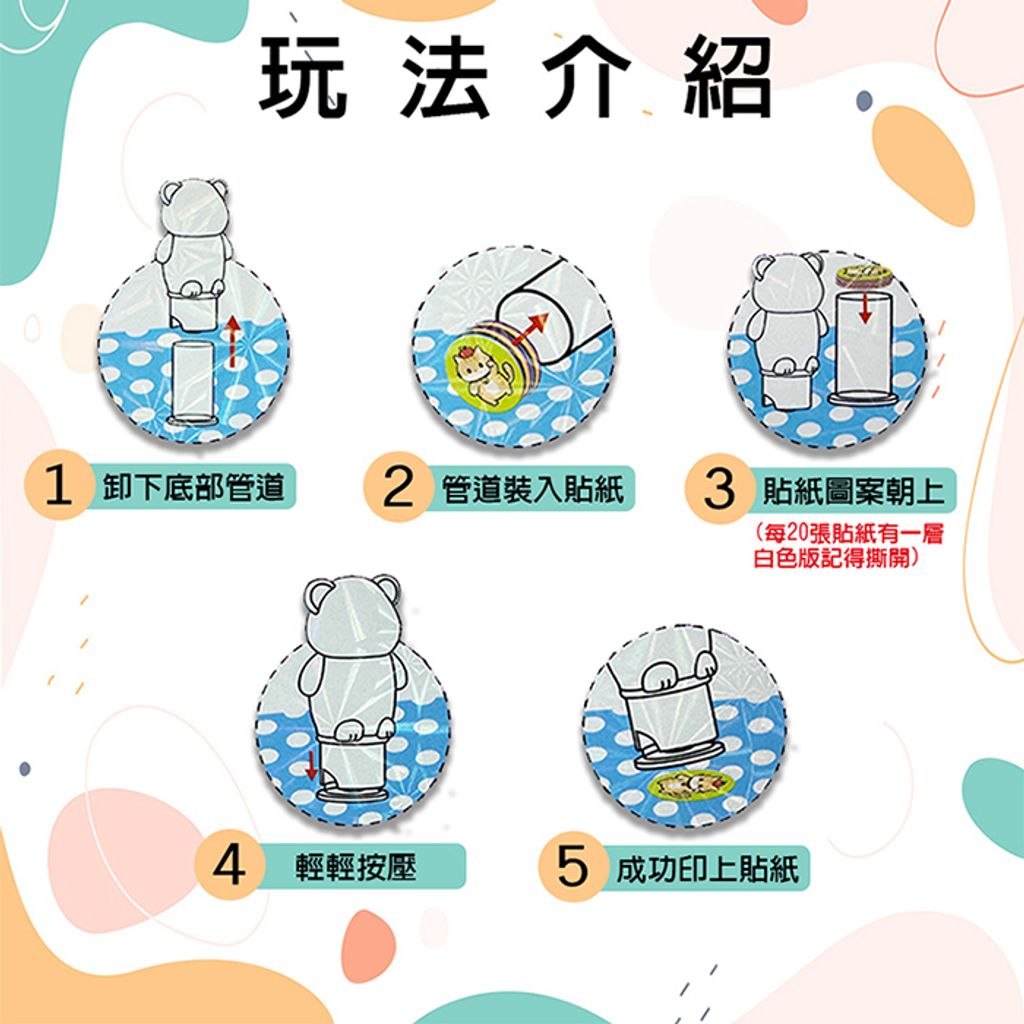 玩法介紹

1 卸下底部管道

2 管道裝入貼紙

3 貼紙圖案朝上
(每20張貼紙有一層白色版記得撕開)

4 輕輕按壓

5 成功印上貼紙