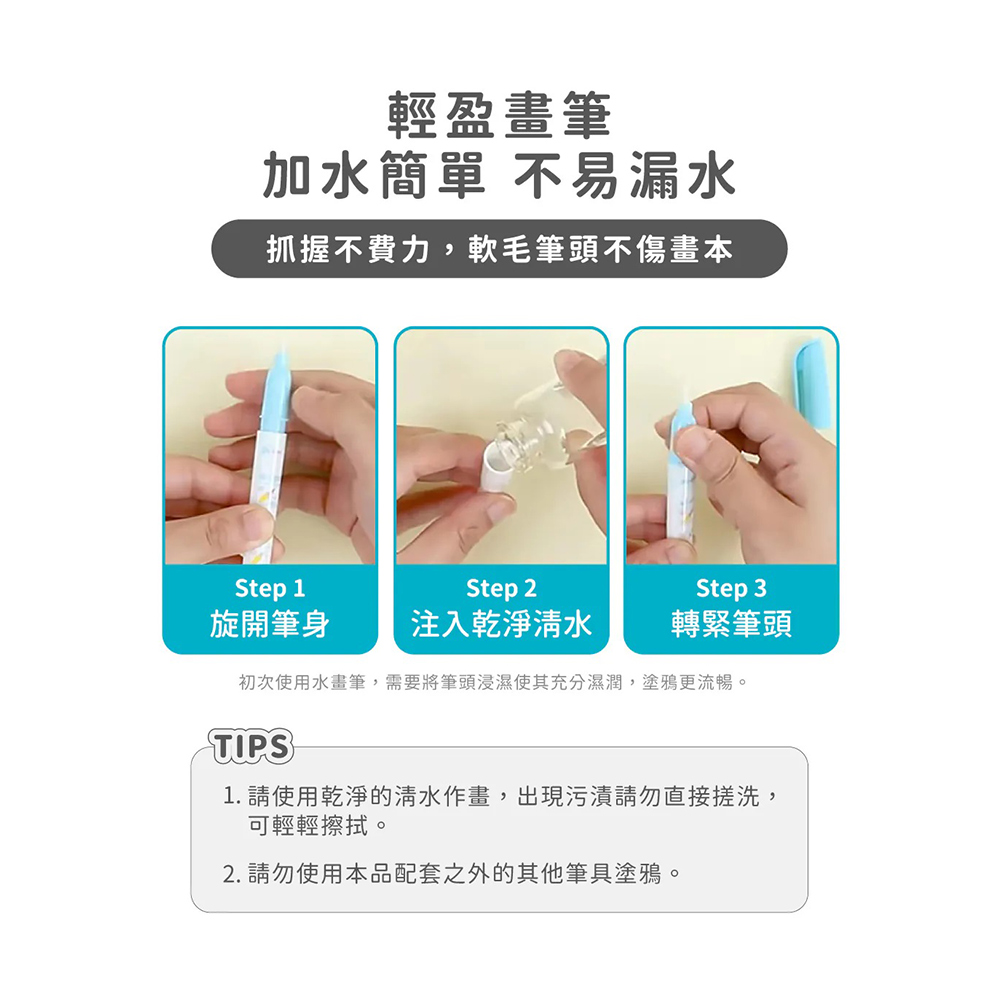 輕盈畫筆
加水簡單 不易漏水

抓握不費力，軟毛筆頭不傷畫本

Step 1
旋開筆身

Step 2
注入乾淨清水

Step 3
轉緊筆頭

初次使用水畫筆，需要將筆頭浸濕使其充分濕潤，塗鴉更流暢。

TIPS

1. 請使用乾淨的清水作畫，出現污漬請勿直接搓洗，可輕輕擦拭。

2. 請勿使用本品配套之外的其他筆具塗鴉。