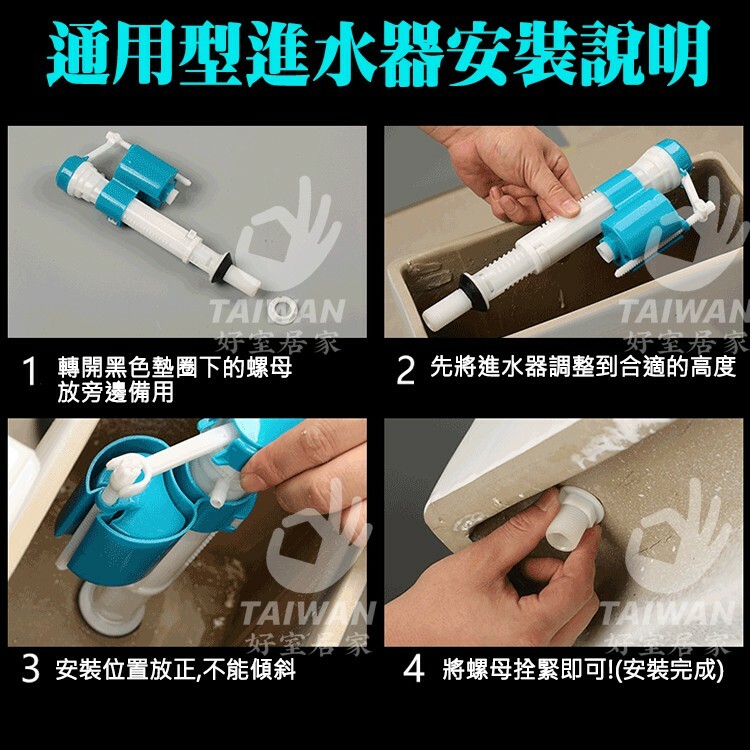 通用型進水器安裝說明

TAIWAN 好室居家

1 轉開黑色墊圈下的螺母放旁邊備用

TAIWAN 好室居家

2 先將進水器調整到合適的高度

TAIWAN 好室居家

3 安裝位置放正,不能傾斜

TAIWAN 好室居家

4 將螺母拴緊即可!(安裝完成)