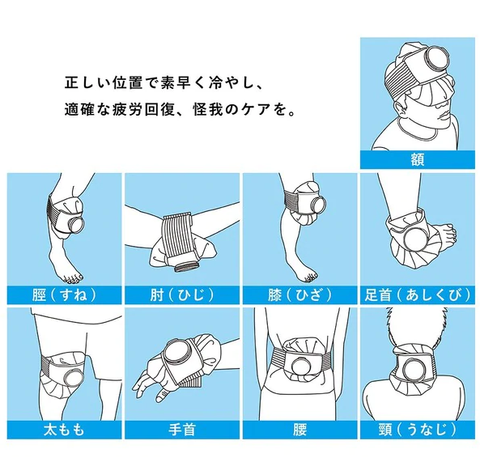 正しい位置で素早く冷やし、
適確な疲労回復、怪我のケアを。

額

脛（すね）

肘（ひじ）

膝（ひざ）

足首（あしくび）

太もも

手首

腰

頸（うなじ）