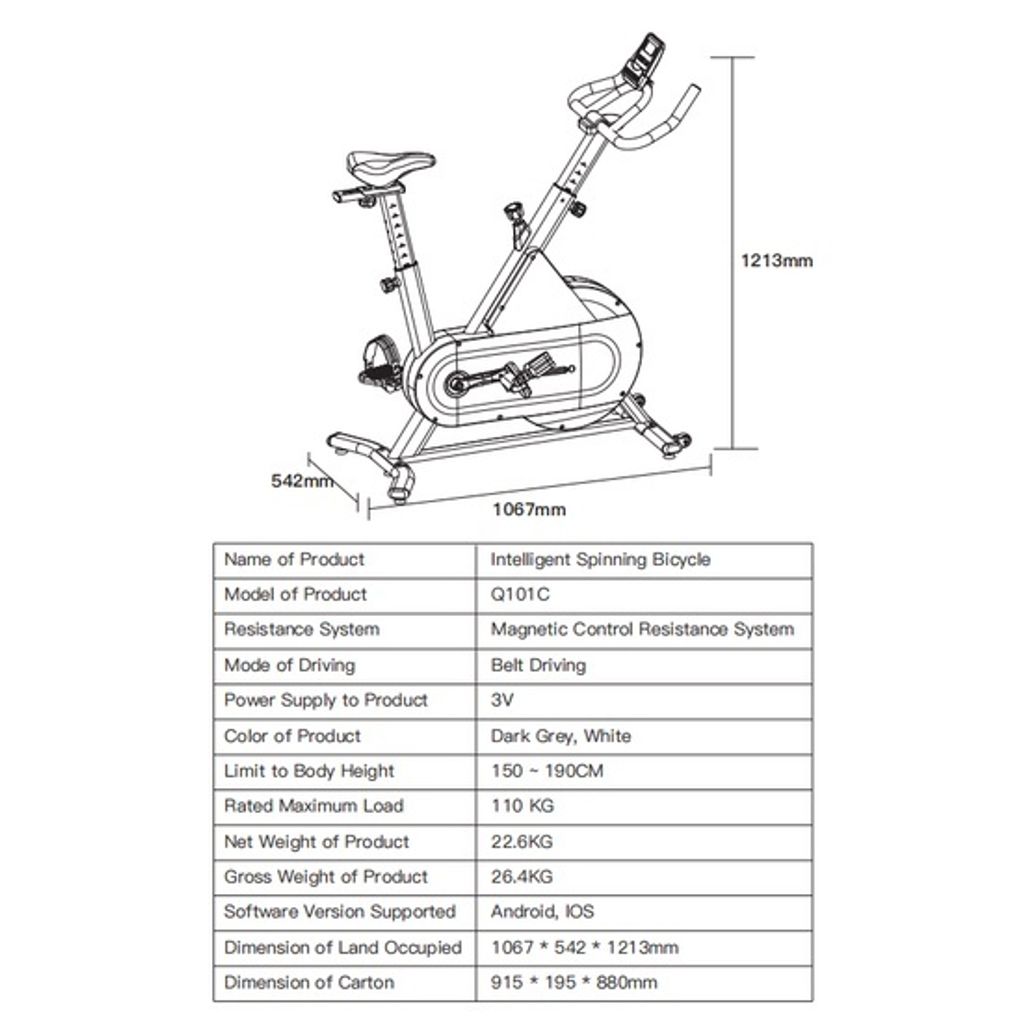 1213mm

542mm

1067mm

| Name of Product | Intelligent Spinning Bicycle |
|---|---|
| Model of Product | Q101C |
| Resistance System | Magnetic Control Resistance System |
| Mode of Driving | Belt Driving |
| Power Supply to Product | 3V |
| Color of Product | Dark Grey, White |
| Limit to Body Height | 150 ~ 190CM |
| Rated Maximum Load | 110 KG |
| Net Weight of Product | 22.6KG |
| Gross Weight of Product | 26.4KG |
| Software Version Supported | Android, IOS |
| Dimension of Land Occupied | 1067 * 542 * 1213mm |
| Dimension of Carton | 915 * 195 * 880mm |