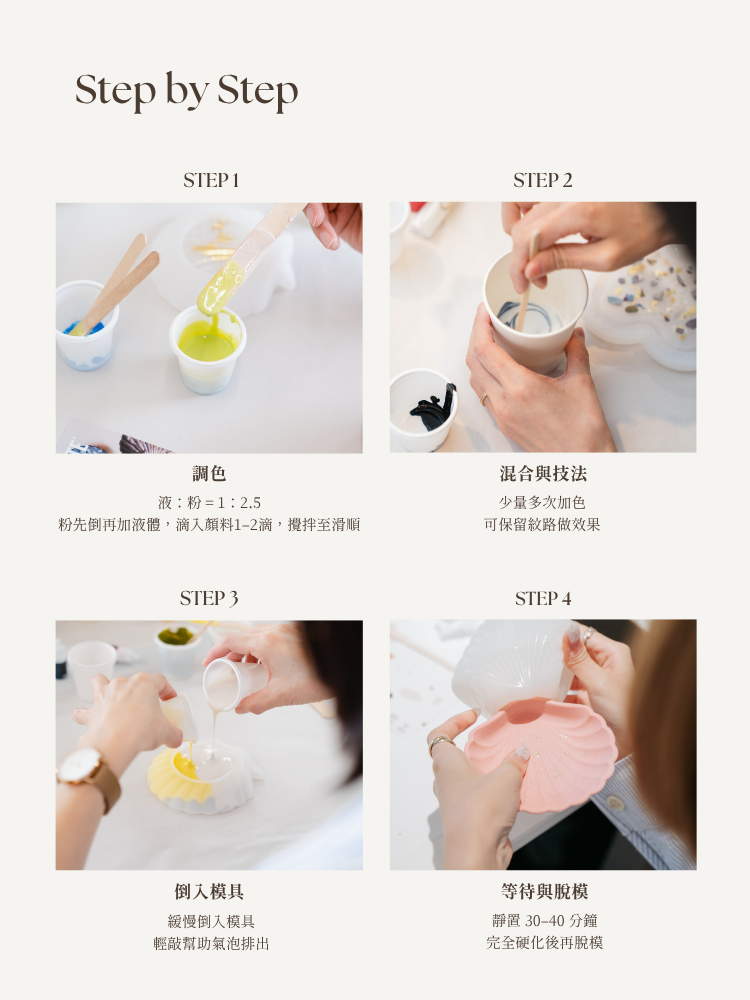 Step by Step

STEP 1

調色

液：粉 = 1：2.5
粉先倒再加液體，滴入顏料1–2滴，攪拌至滑順

STEP 2

混合與技法

少量多次加色
可保留紋路做效果

STEP 3

倒入模具

緩慢倒入模具
輕敲幫助氣泡排出

STEP 4

等待與脫模

靜置 30–40 分鐘
完全硬化後再脫模