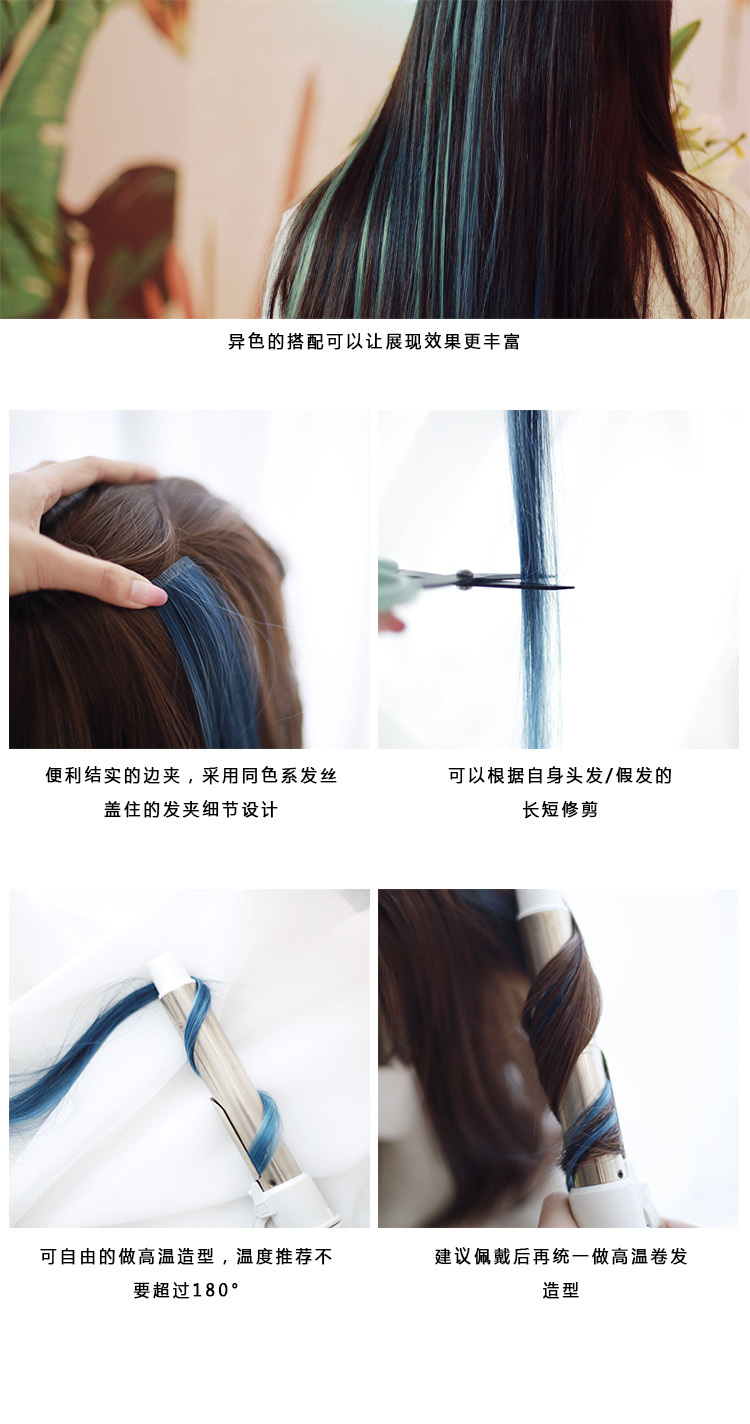 异色的搭配可以让展现效果更丰富

便利结实的边夹，采用同色系发丝盖住的发夹细节设计

可以根据自身头发/假发的长短修剪

可自由的做高温造型，温度推荐不要超过180°

建议佩戴后再统一做高温卷发造型