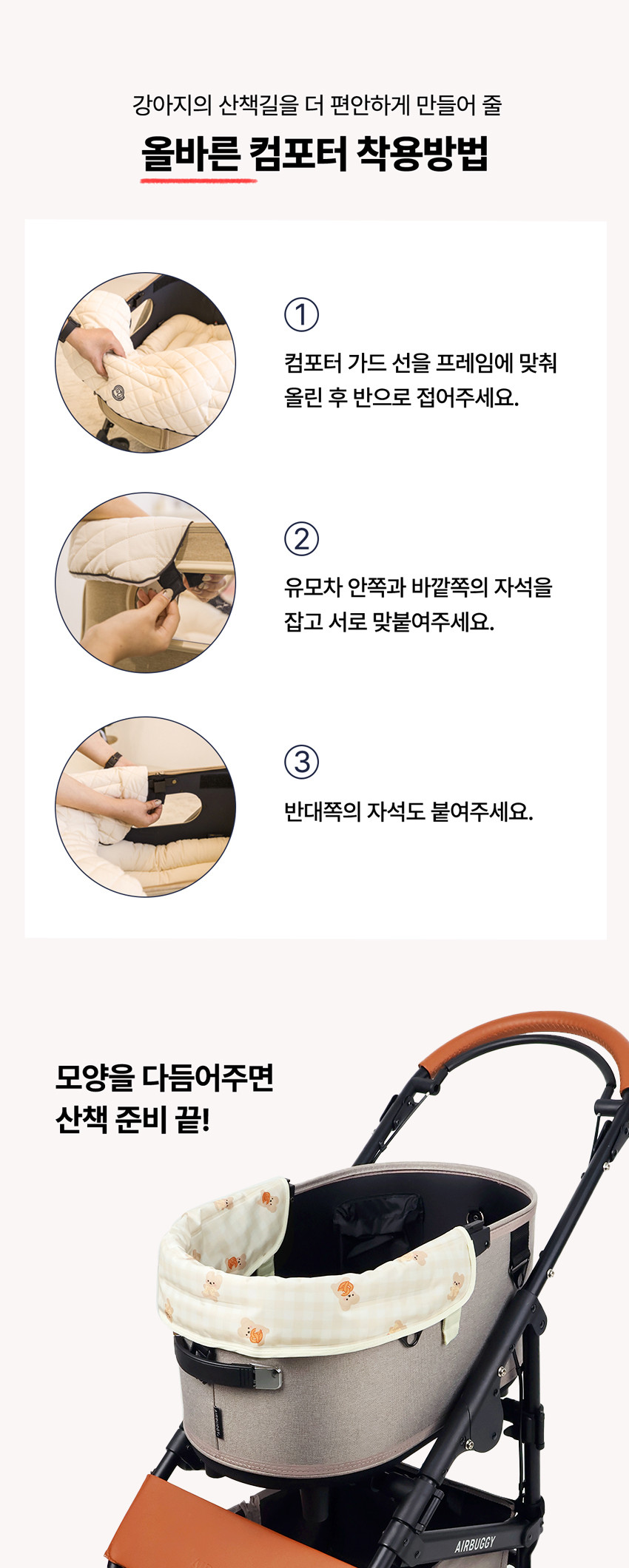 강아지의 산책길을 더 편안하게 만들어 줄

올바른 컴포터 착용방법

①

컴포터 가드 선을 프레임에 맞춰 올린 후 반으로 접어주세요.

②

유모차 안쪽과 바깥쪽의 자석을 잡고 서로 맞붙여주세요.

③

반대쪽의 자석도 붙여주세요.

모양을 다듬어주면 산책 준비 끝!

AIRBUGGY