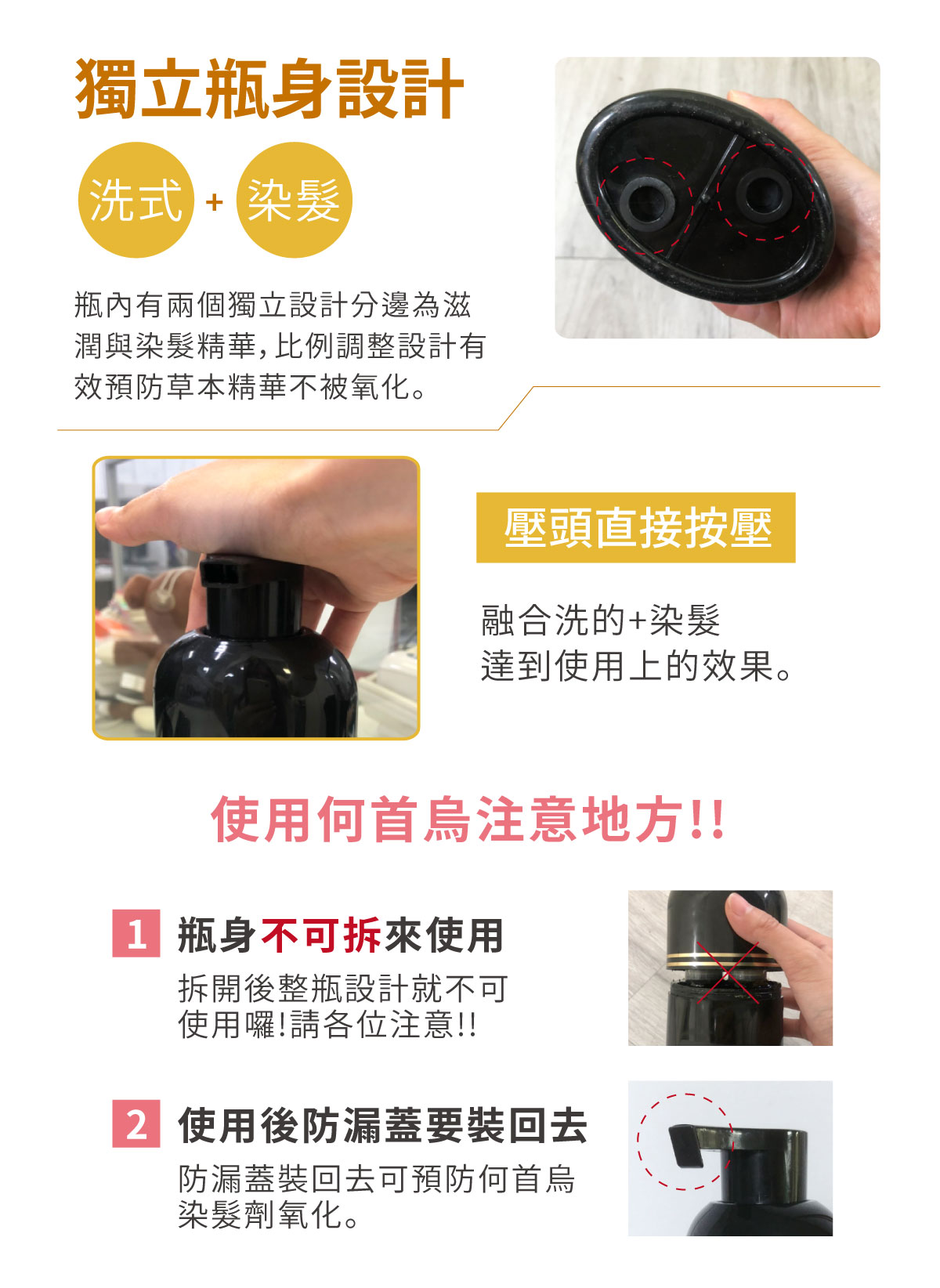 獨立瓶身設計

洗式 + 染髮

瓶內有兩個獨立設計分邊為滋潤與染髮精華,比例調整設計有效預防草本精華不被氧化。

壓頭直接按壓

融合洗的+染髮
達到使用上的效果。

使用何首烏注意地方!!

1 瓶身不可拆來使用

拆開後整瓶設計就不可使用囉!請各位注意!!

2 使用後防漏蓋要裝回去

防漏蓋裝回去可預防何首烏染髮劑氧化。